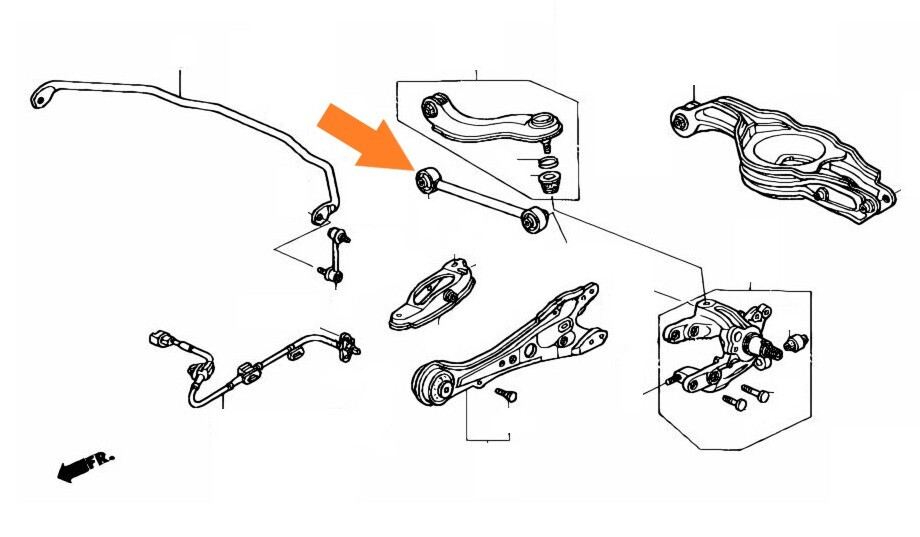 FR.