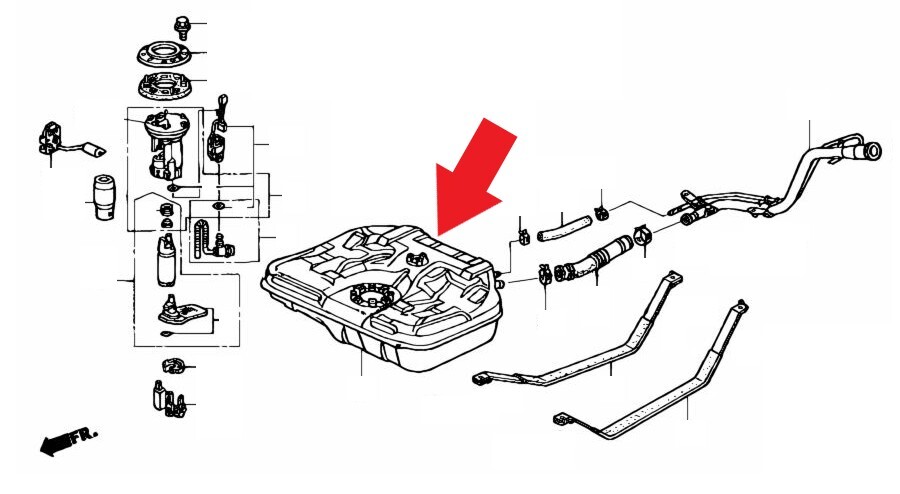 FR.