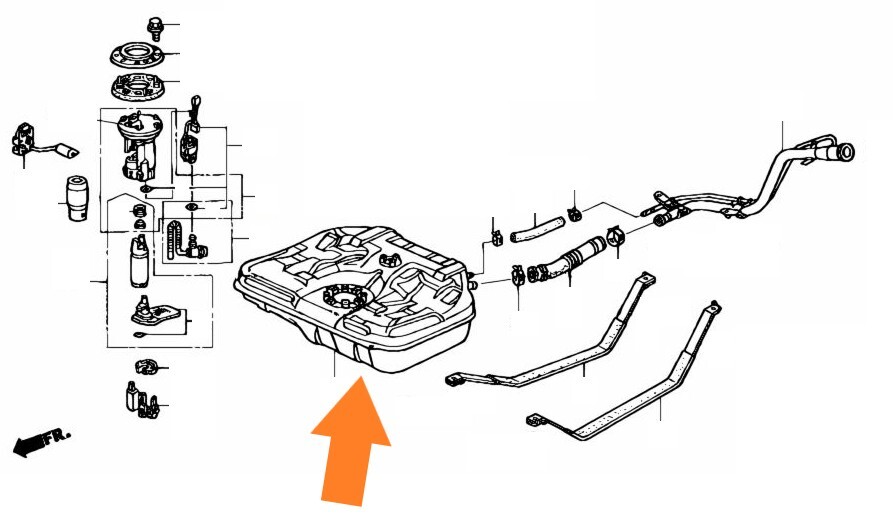 FR.