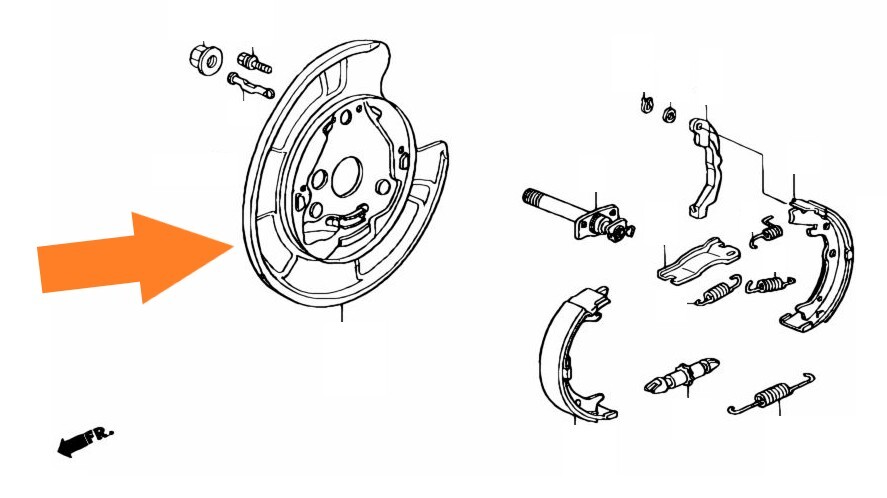 FR.