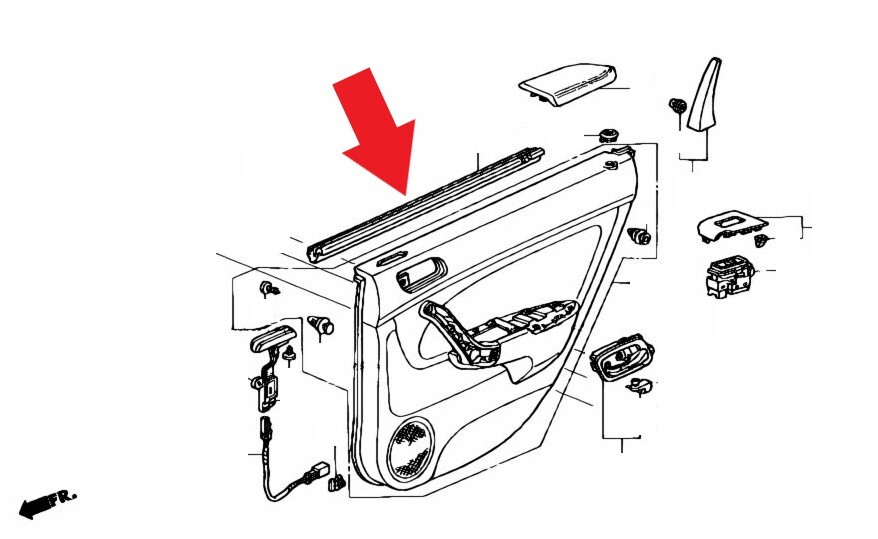 FR.