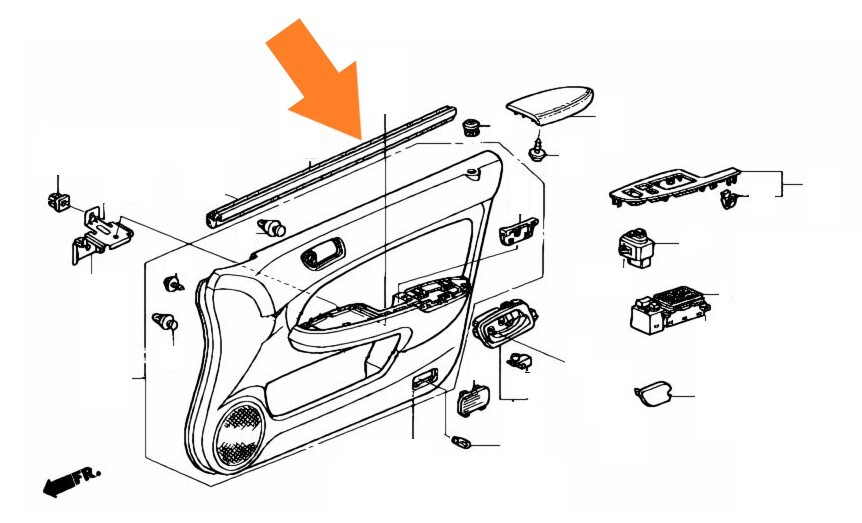 FR.