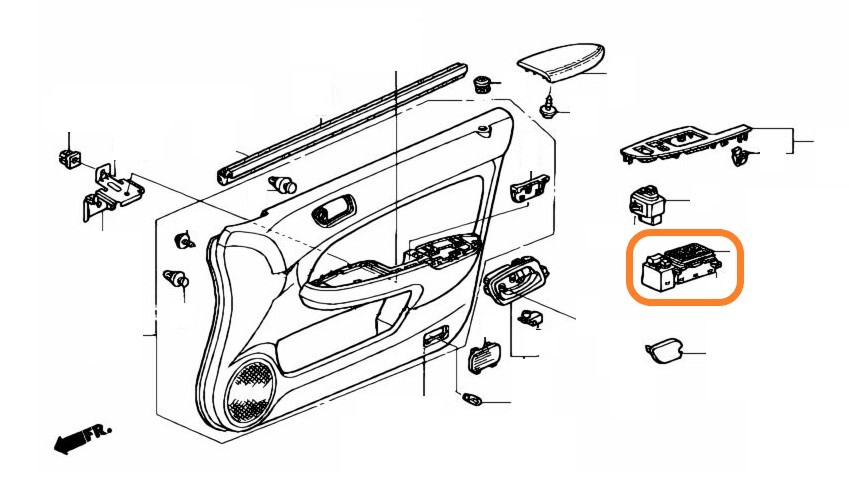 FR.