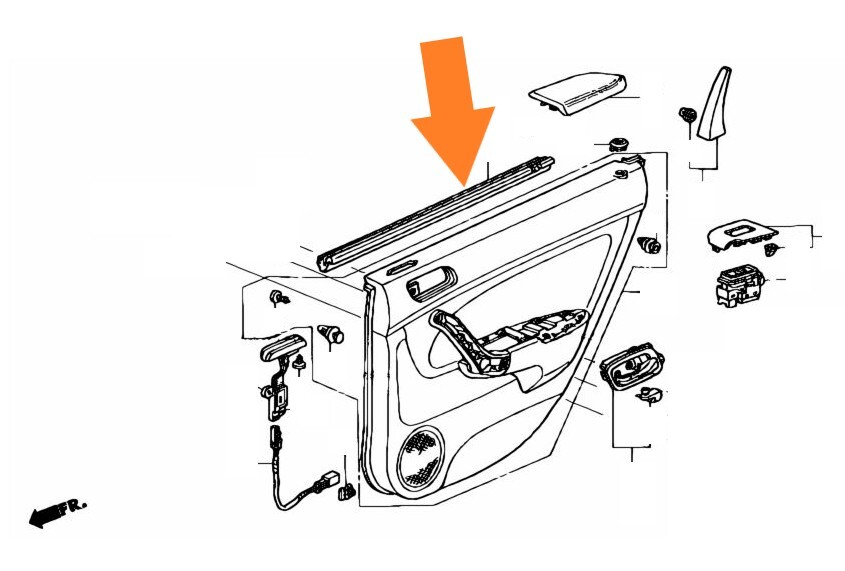 FR.