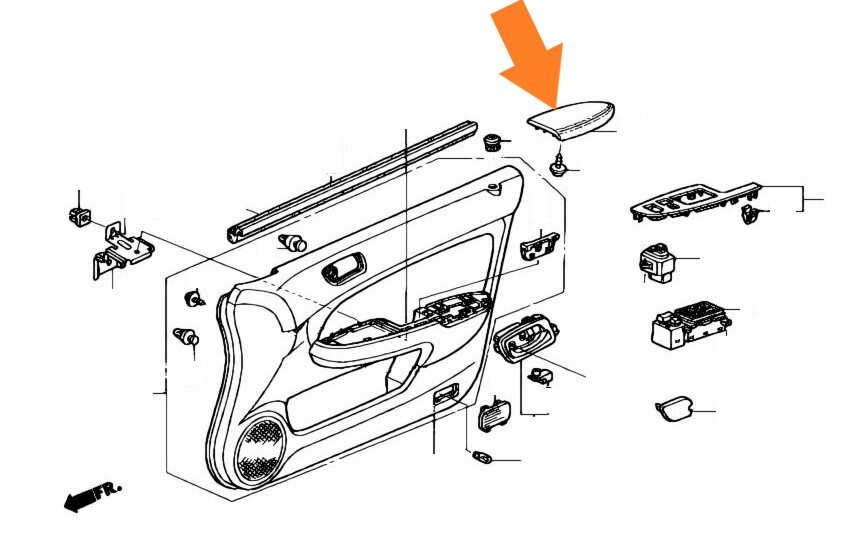 FR.