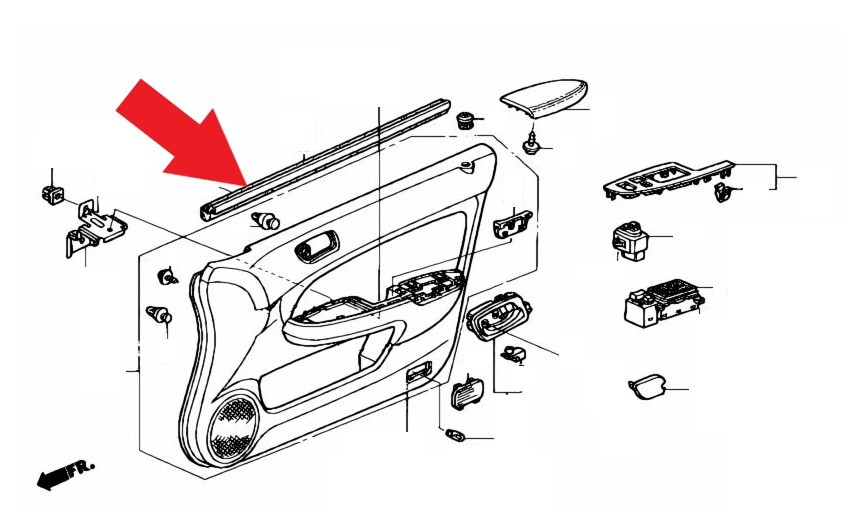 FR.