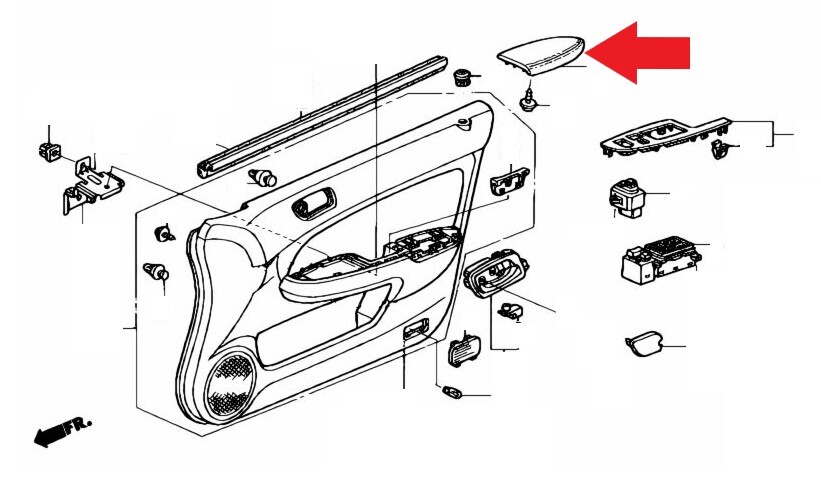 FR.