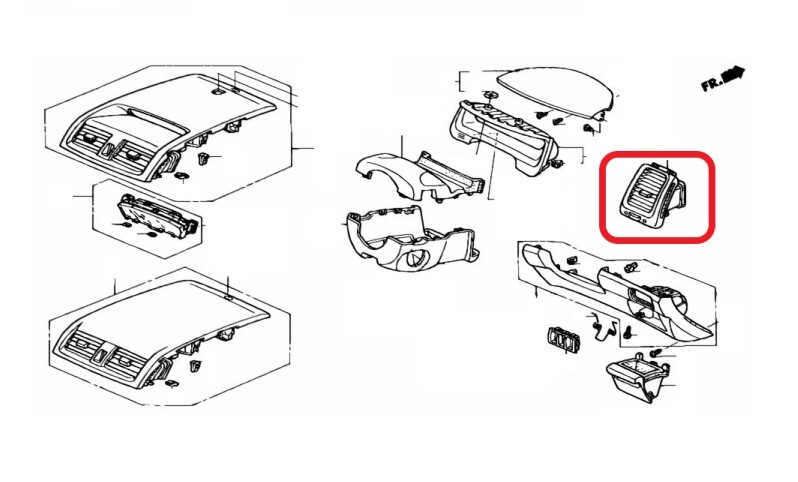 FR.