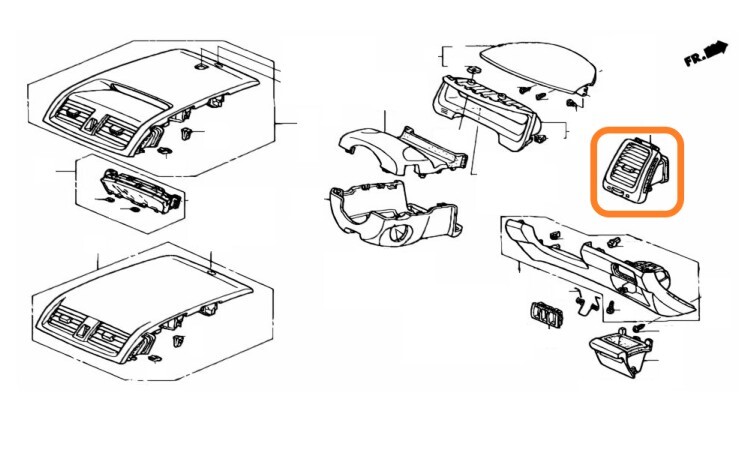 FR.