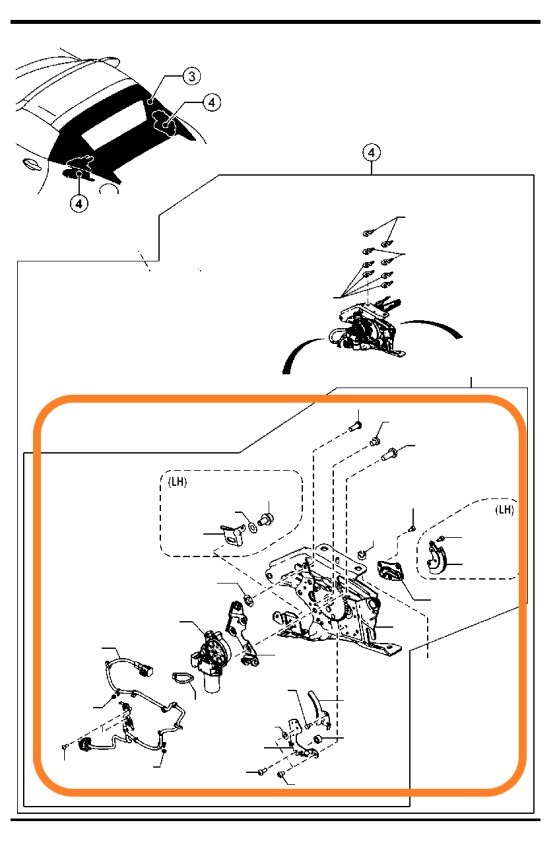 3
4
4
4
(LH)
(LH)