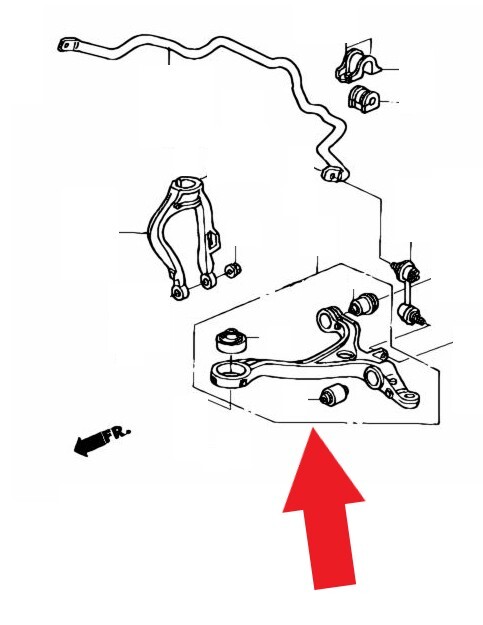 FR.