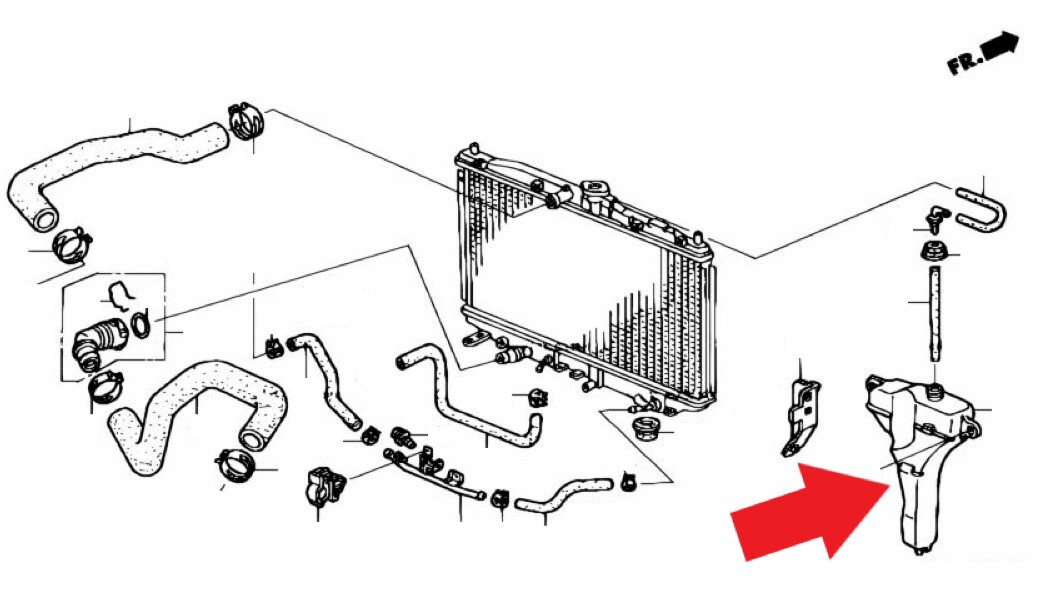 FR.