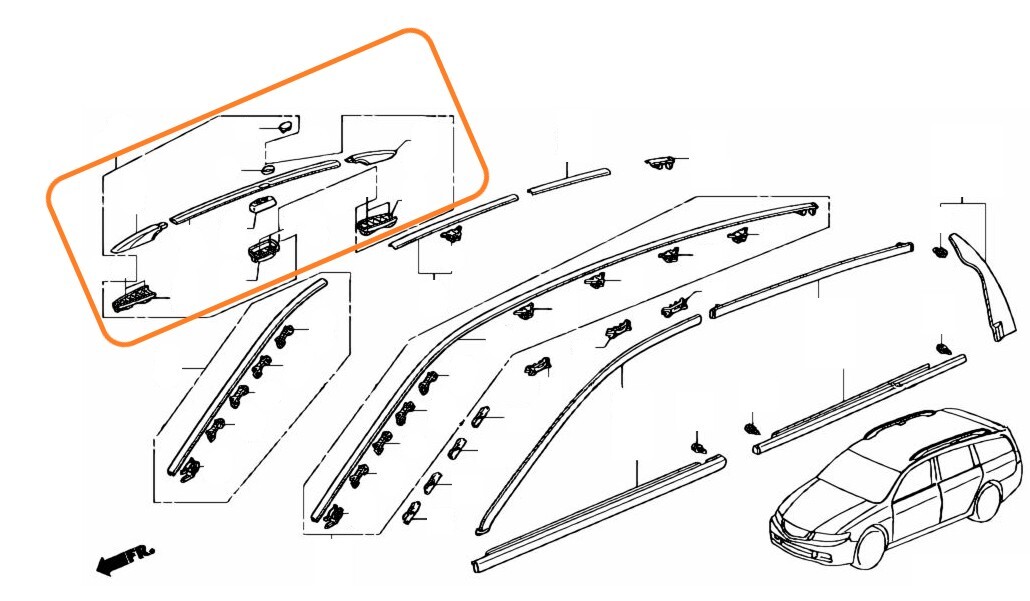 FR.