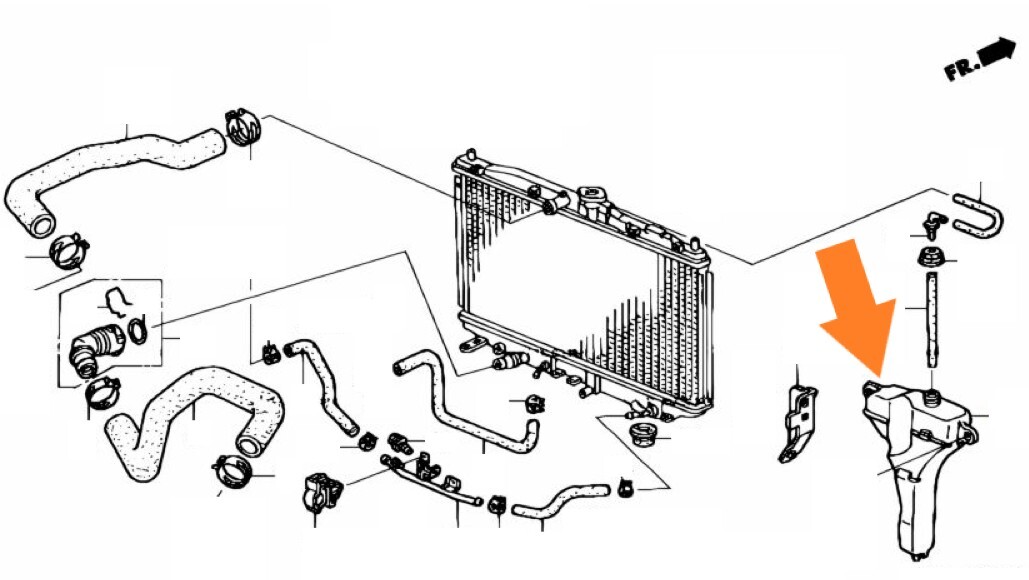 FR.