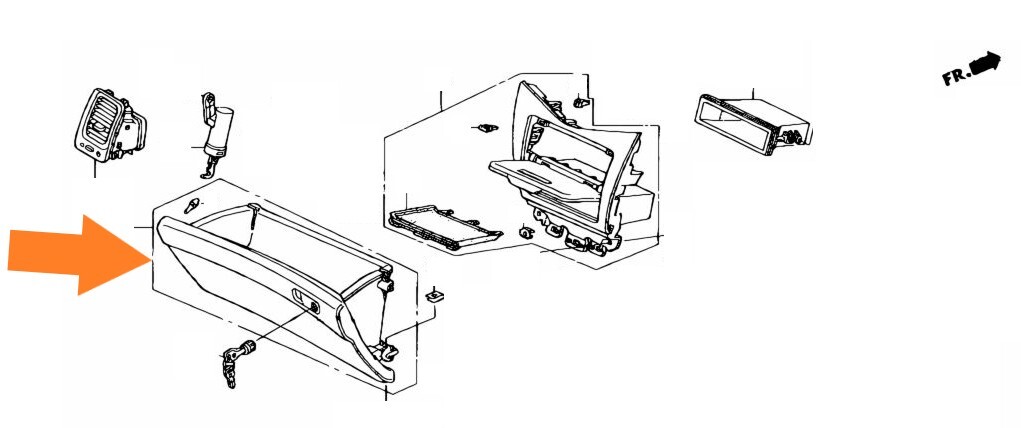 FR.