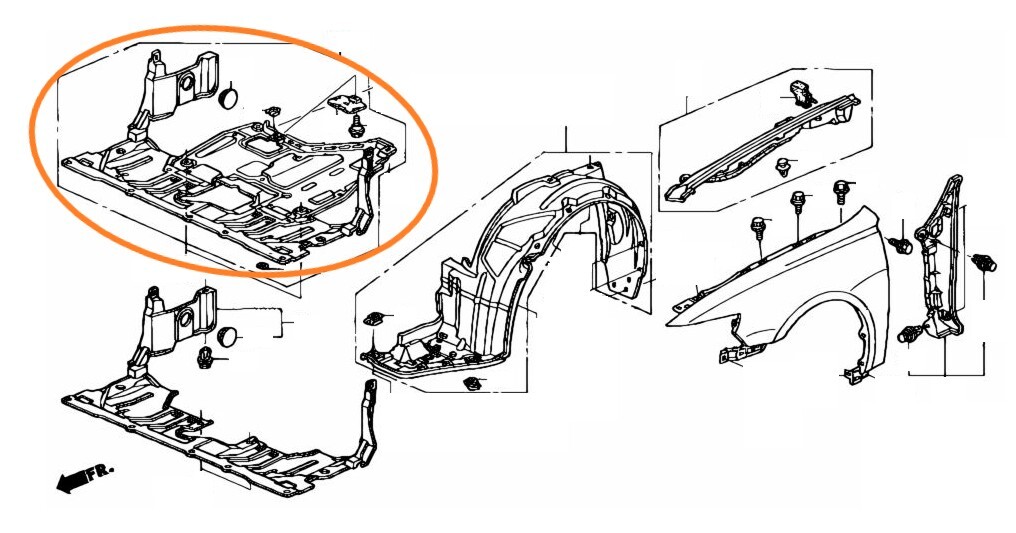 FR.