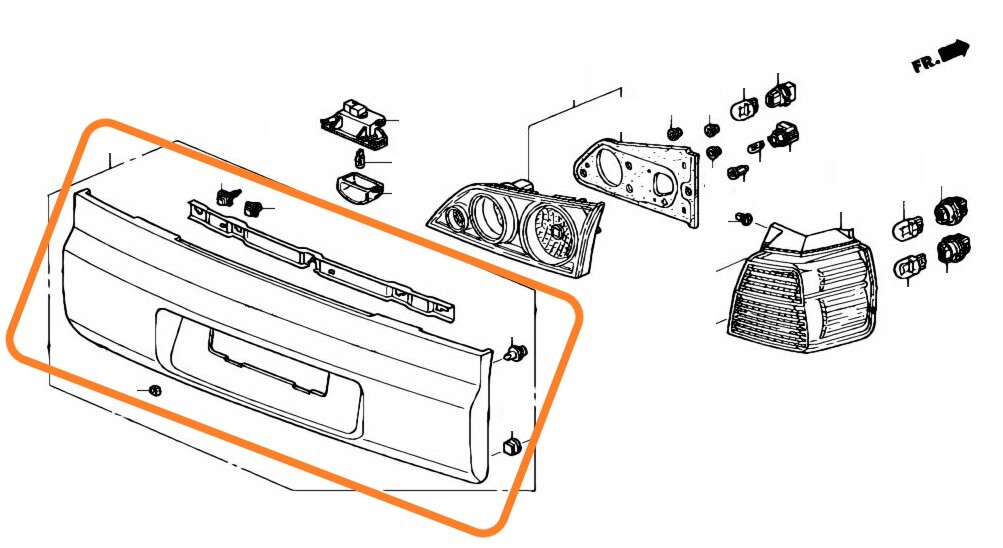 FR.