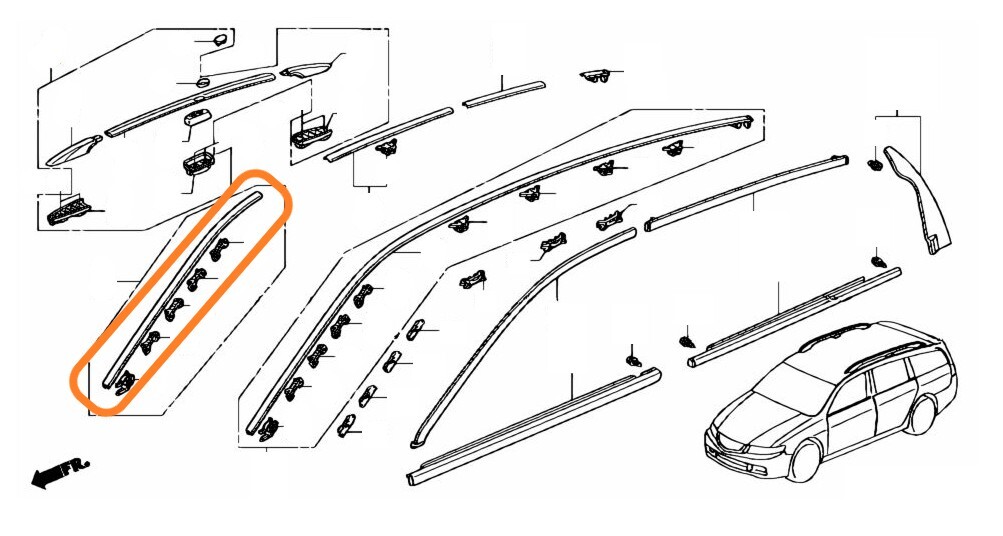 FR.