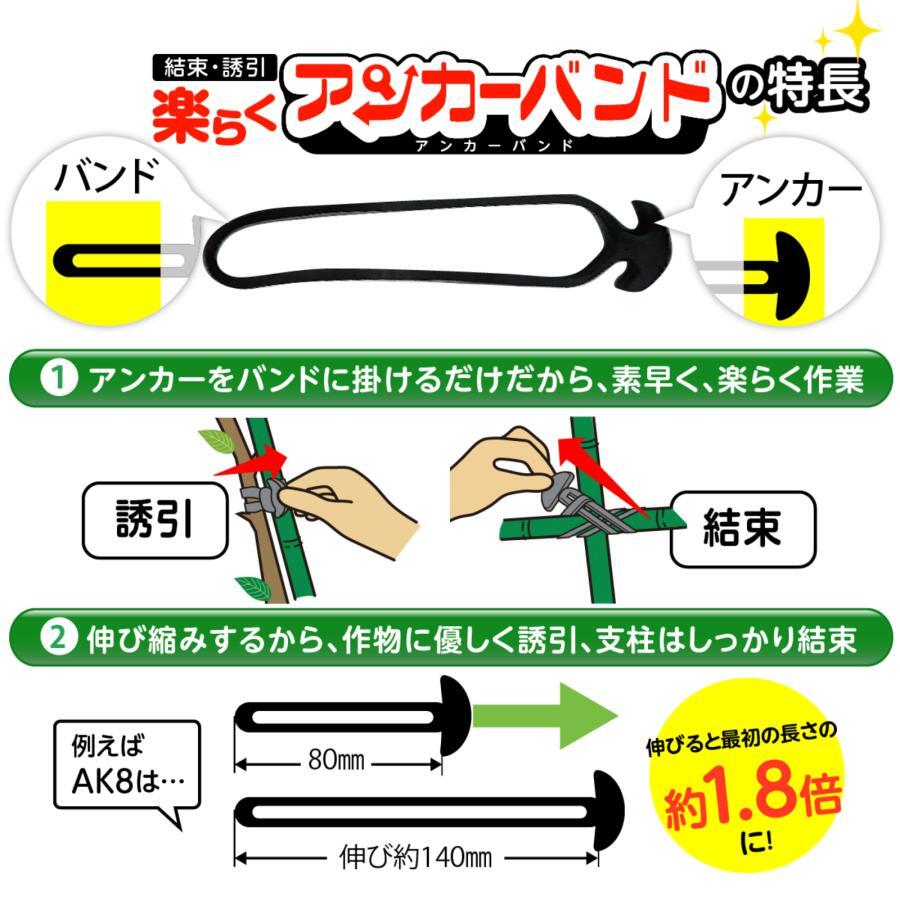 結束・誘引
楽らくアンカーバンドの特長
アンカーバンド

バンド

アンカー

1 アンカーをバンドに掛けるだけだから、素早く、楽らく作業

誘引

結束

2 伸び縮みするから、作物に優しく誘引、支柱はしっかり結束

例えば AK8は…

80㎜

伸び約140㎜

伸びると最初の長さの 約1.8倍 に!