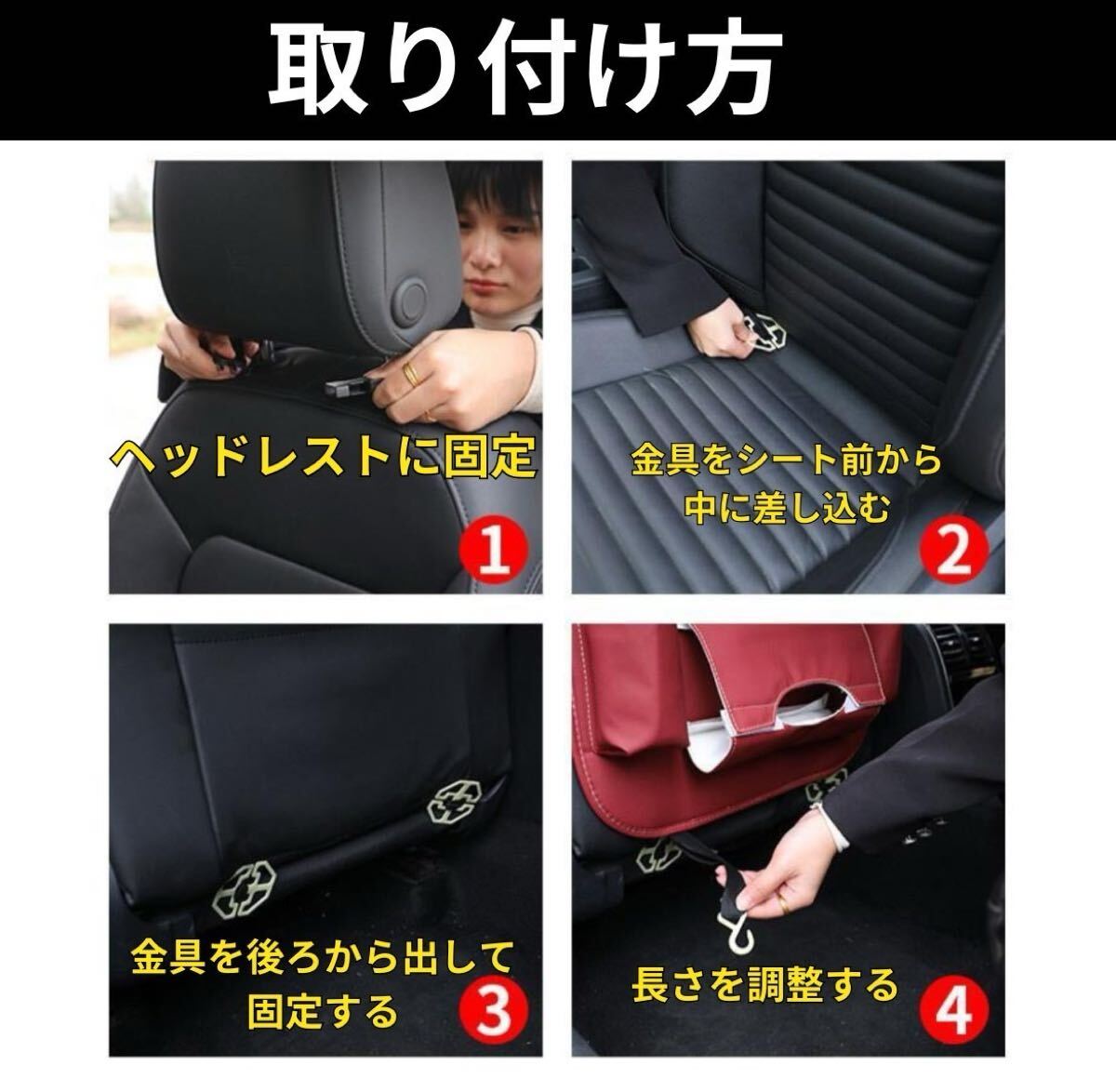 取り付け方

ヘッドレストに固定

1

金具をシート前から中に差し込む

2

金具を後ろから出して固定する

3

長さを調整する

4