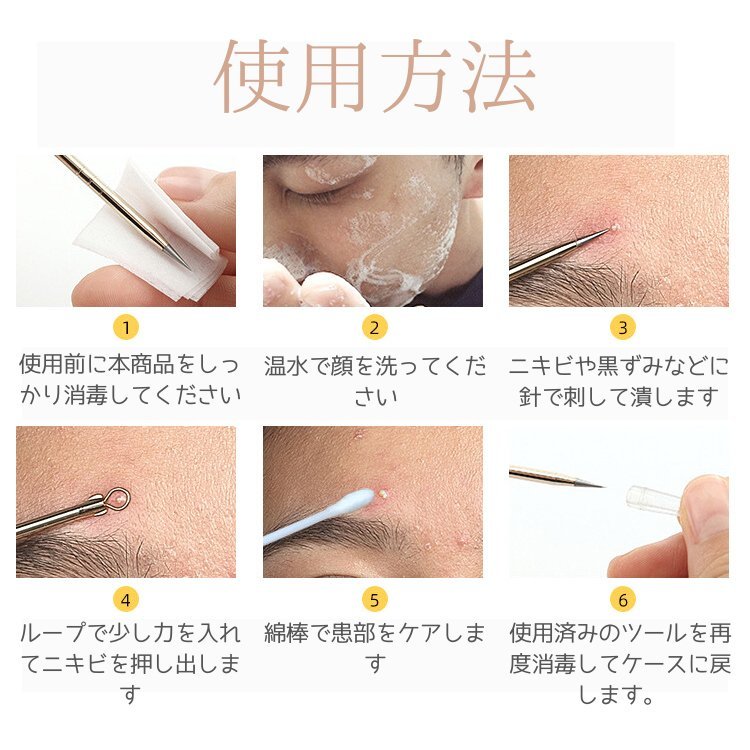 使用方法

1
使用前に本商品をしっかり消毒してください

2
温水で顔を洗ってください

3
ニキビや黒ずみなどに針で刺して潰します

4
ループで少し力を入れてニキビを押し出します

5
綿棒で患部をケアします

6
使用済みのツールを再度消毒してケースに戻します。