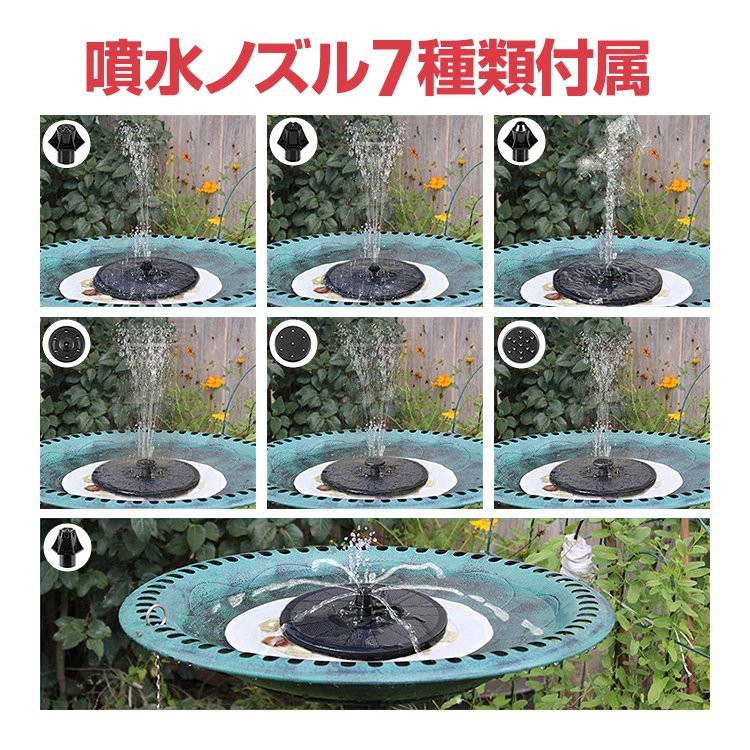 噴水ノズル7種類付属