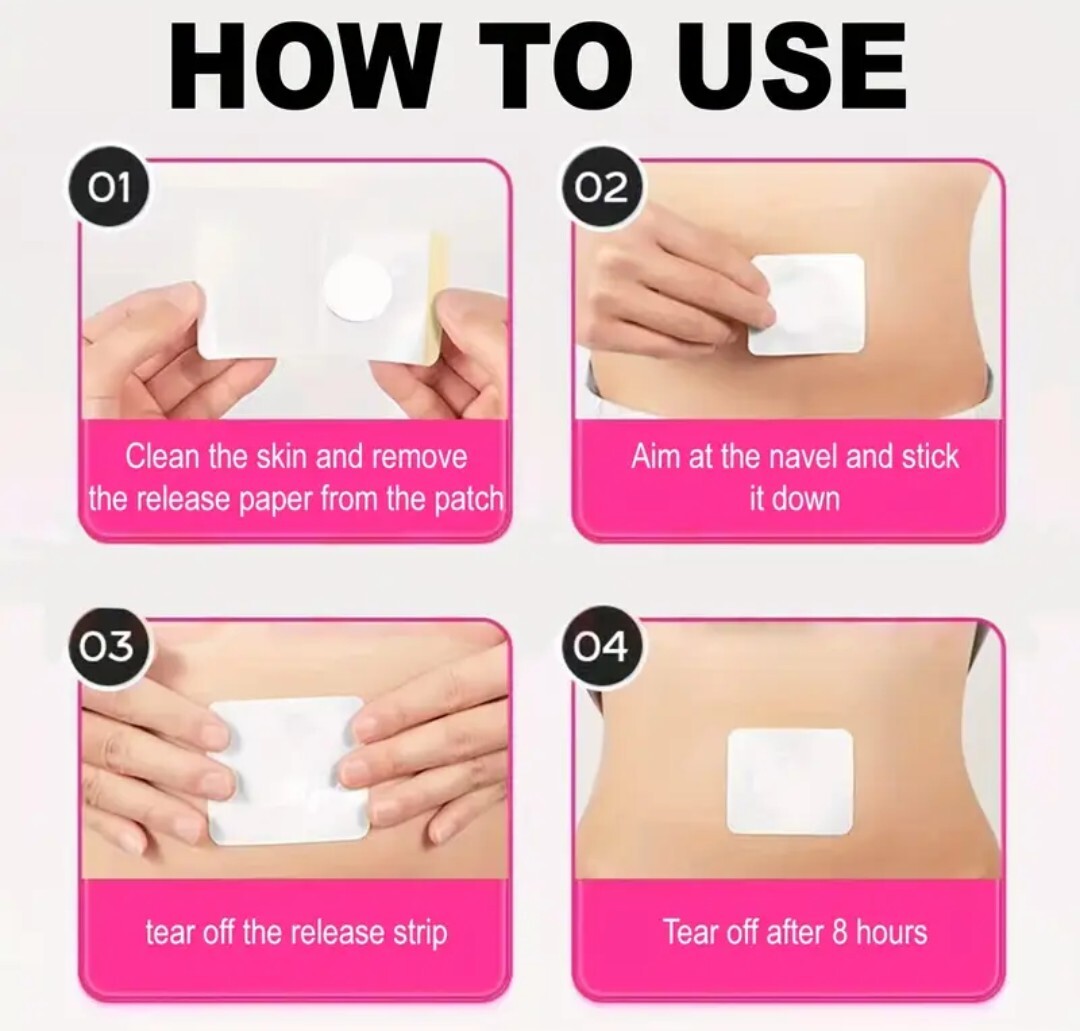 HOW TO USE

01

Clean the skin and remove the release paper from the patch

02

Aim at the navel and stick it down

03

tear off the release strip

04

Tear off after 8 hours