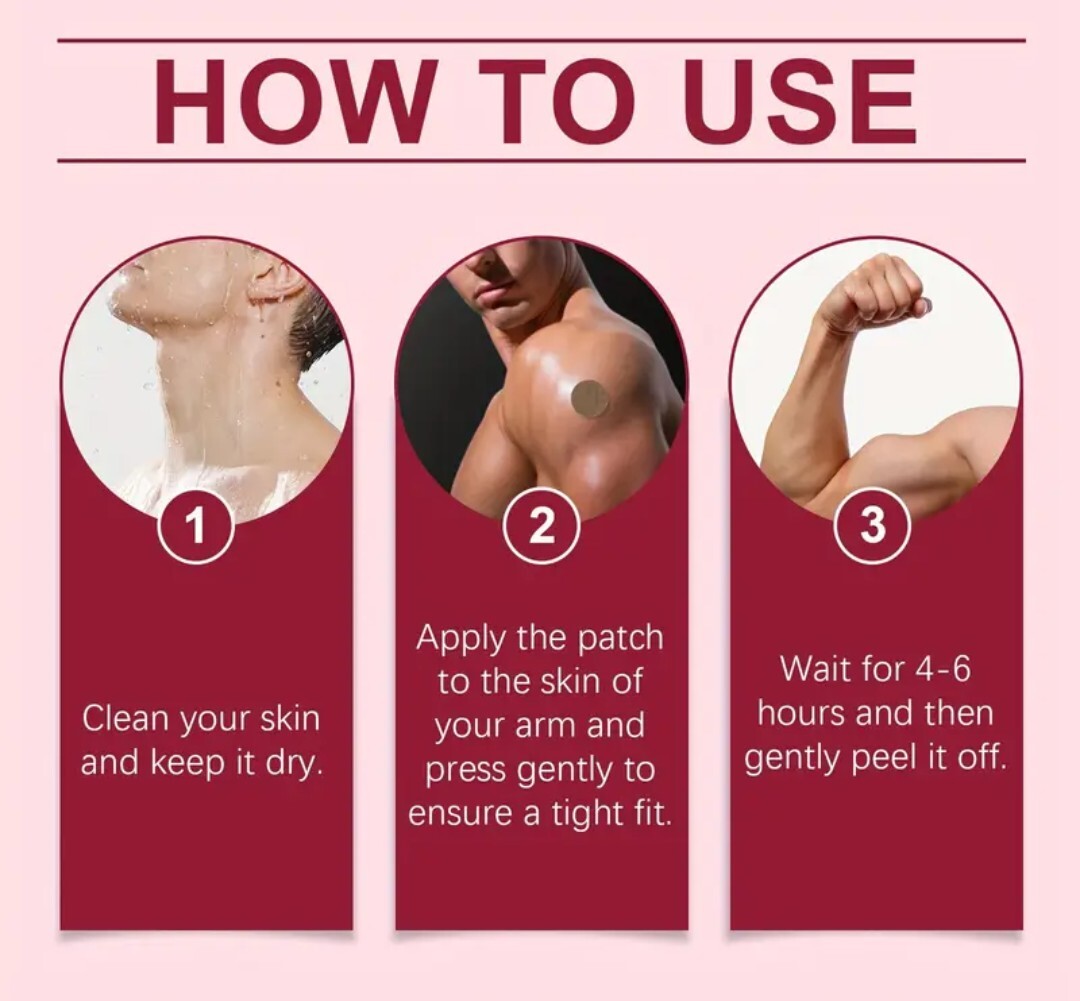 HOW TO USE

1

Clean your skin and keep it dry.

2

Apply the patch to the skin of your arm and press gently to ensure a tight fit.

3

Wait for 4-6 hours and then gently peel it off.