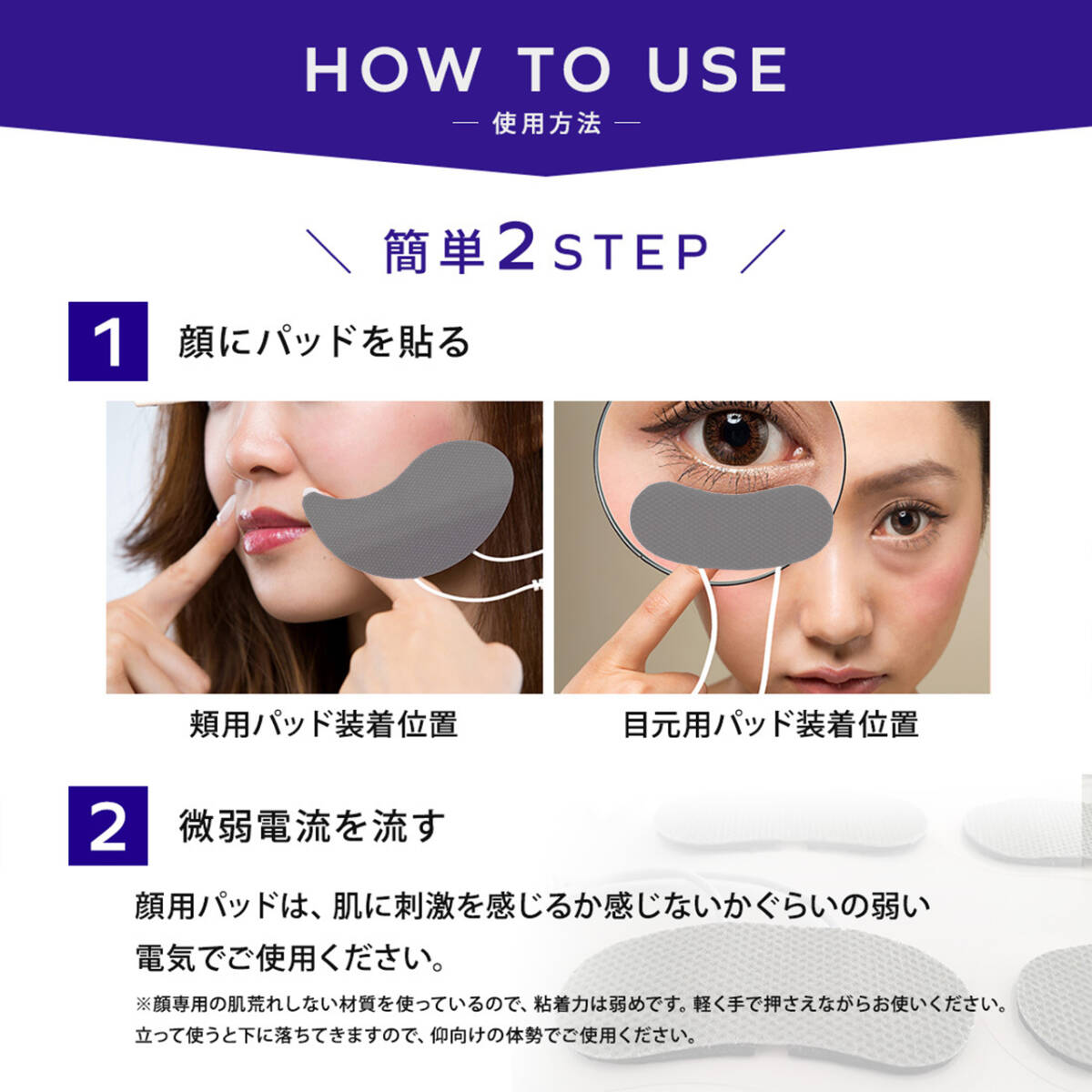 HOW TO USE
— 使用方法 —

＼ 簡単2STEP ／

1 顔にパッドを貼る

頬用パッド装着位置

目元用パッド装着位置

2 微弱電流を流す

顔用パッドは、肌に刺激を感じるか感じないかぐらいの弱い電気でご使用ください。

※顔専用の肌荒れしない材質を使っているので、粘着力は弱めです。軽く手で押さえながらお使いください。立って使うと下に落ちてきますので、仰向けの体勢でご使用ください。