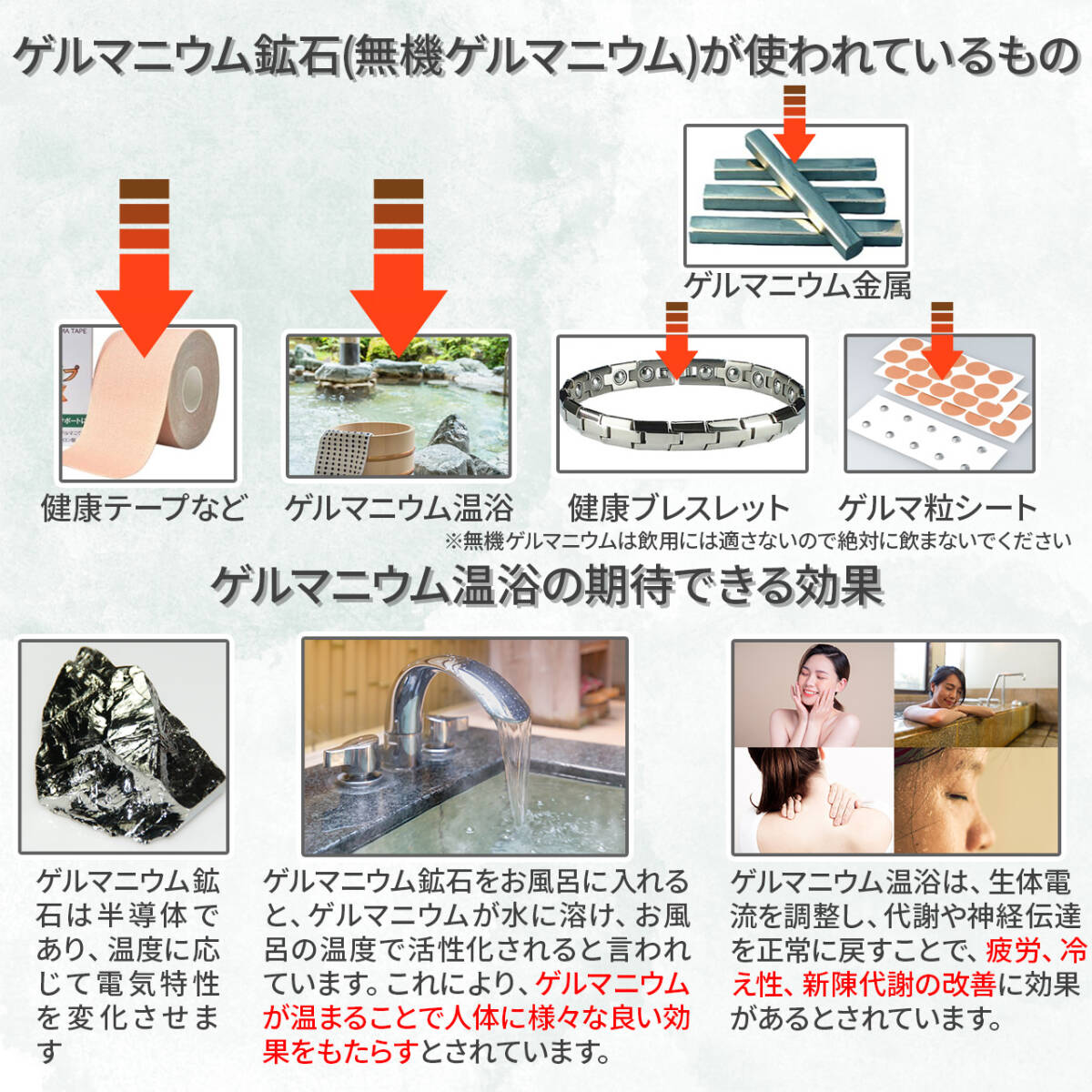 ゲルマニウム鉱石(無機ゲルマニウム)が使われているもの

ゲルマニウム金属

健康テープなど

ゲルマニウム温浴

健康ブレスレット

ゲルマ粒シート

※無機ゲルマニウムは飲用には適さないので絶対に飲まないでください

ゲルマニウム温浴の期待できる効果

ゲルマニウム鉱石は半導体であり、温度に応じて電気特性を変化させます

ゲルマニウム鉱石をお風呂に入れると、ゲルマニウムが水に溶け、お風呂の温度で活性化されると言われています。これにより、ゲルマニウムが温まることで人体に様々な良い効果をもたらすとされています。

ゲルマニウム温浴は、生体電流を調整し、代謝や神経伝達を正常に戻すことで、疲労、冷え性、新陳代謝の改善に効果があるとされています。