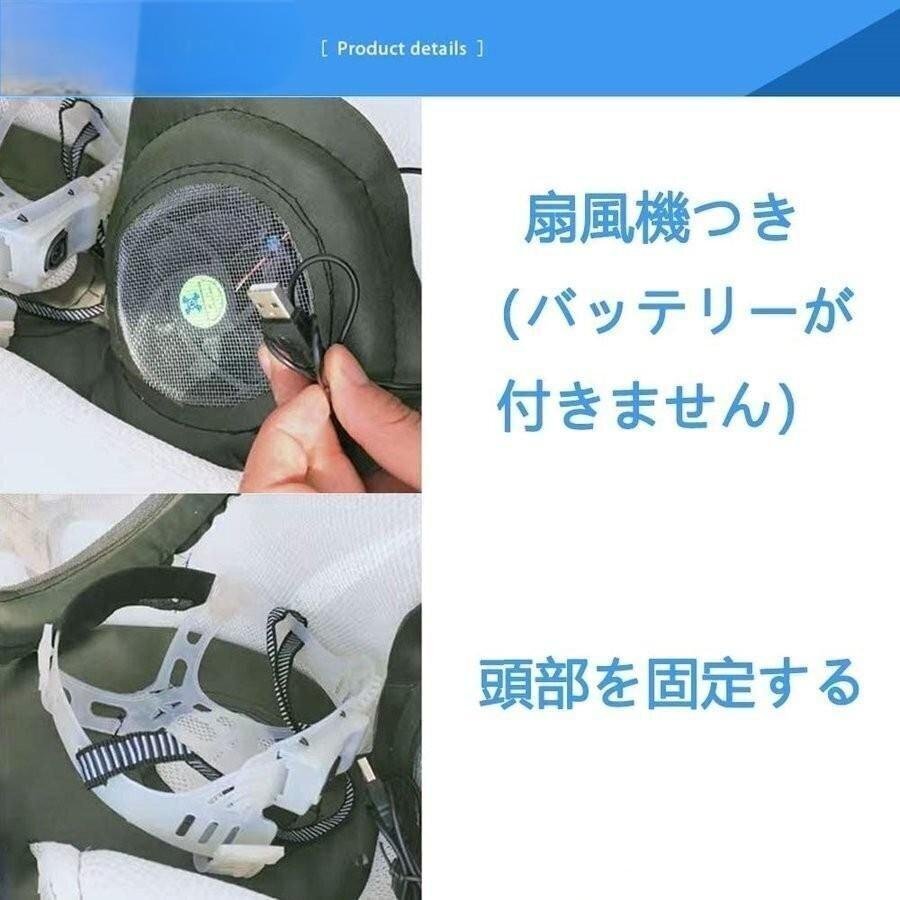 [ Product details ]

扇風機つき
(バッテリーが
付きません)

頭部を固定する