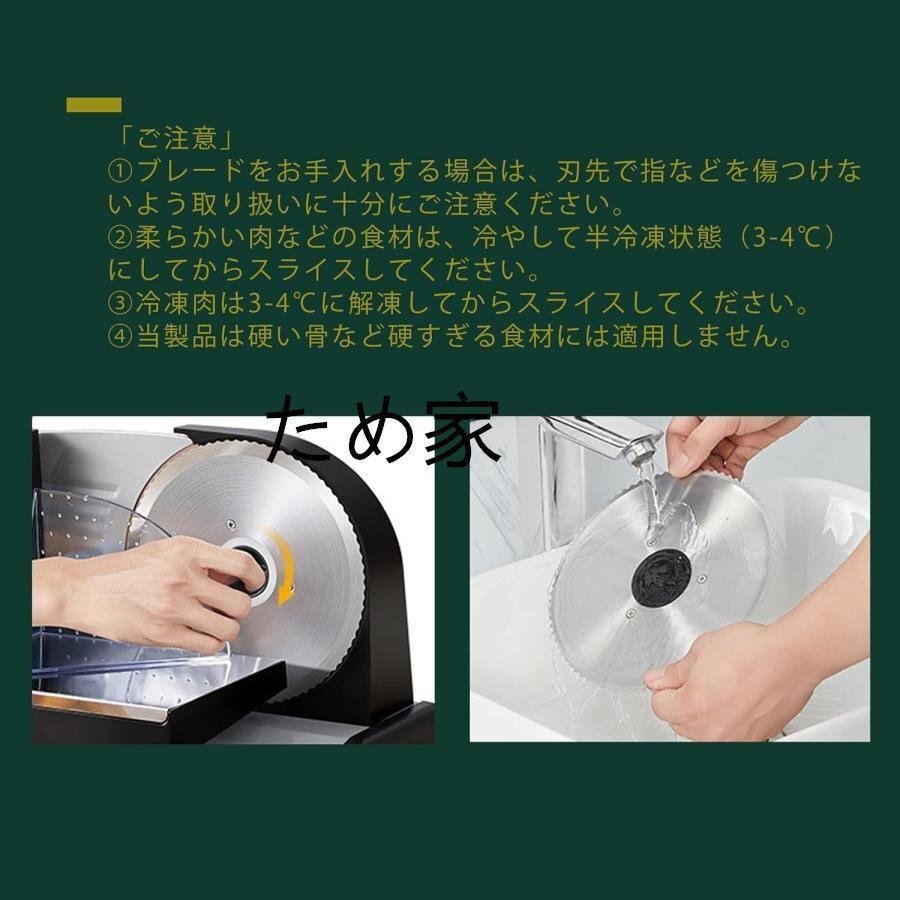 「ご注意」
①ブレードをお手入れする場合は、刃先で指などを傷つけないよう取り扱いに十分にご注意ください。
②柔らかい肉などの食材は、冷やして半冷凍状態（3-4℃）にしてからスライスしてください。
③冷凍肉は3-4℃に解凍してからスライスしてください。
④当製品は硬い骨など硬すぎる食材には適用しません。

ため家