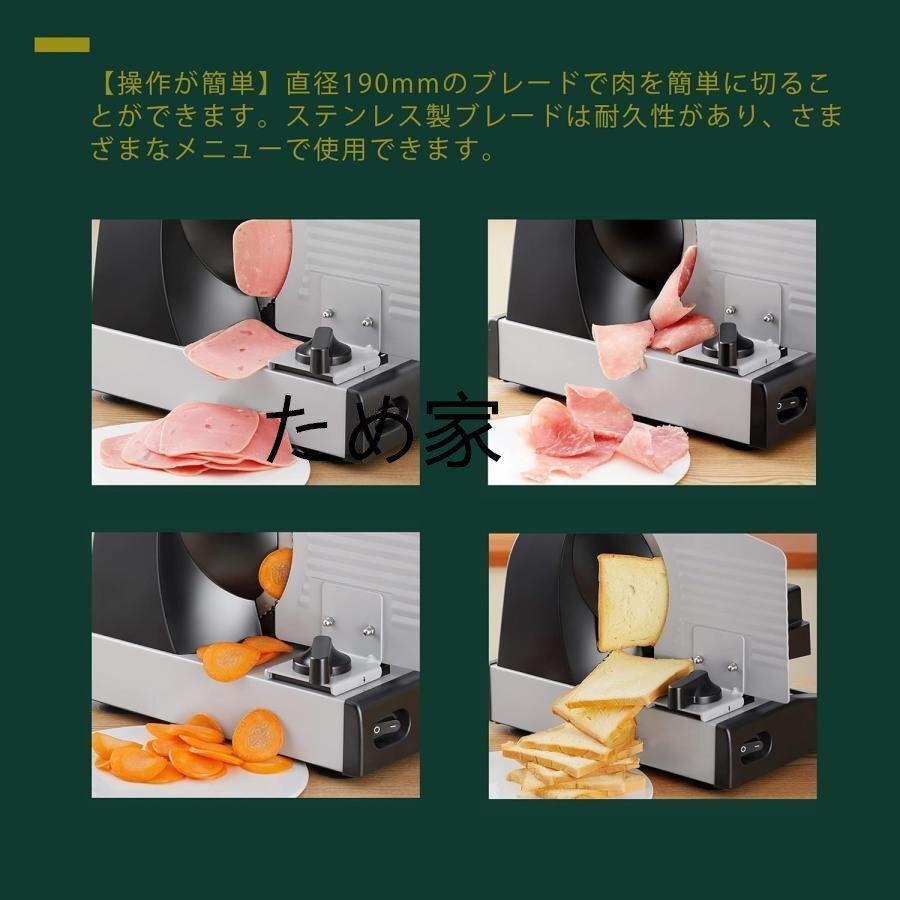 【操作が簡単】直径190mmのブレードで肉を簡単に切ることができます。ステンレス製ブレードは耐久性があり、さまざまなメニューで使用できます。

ため家