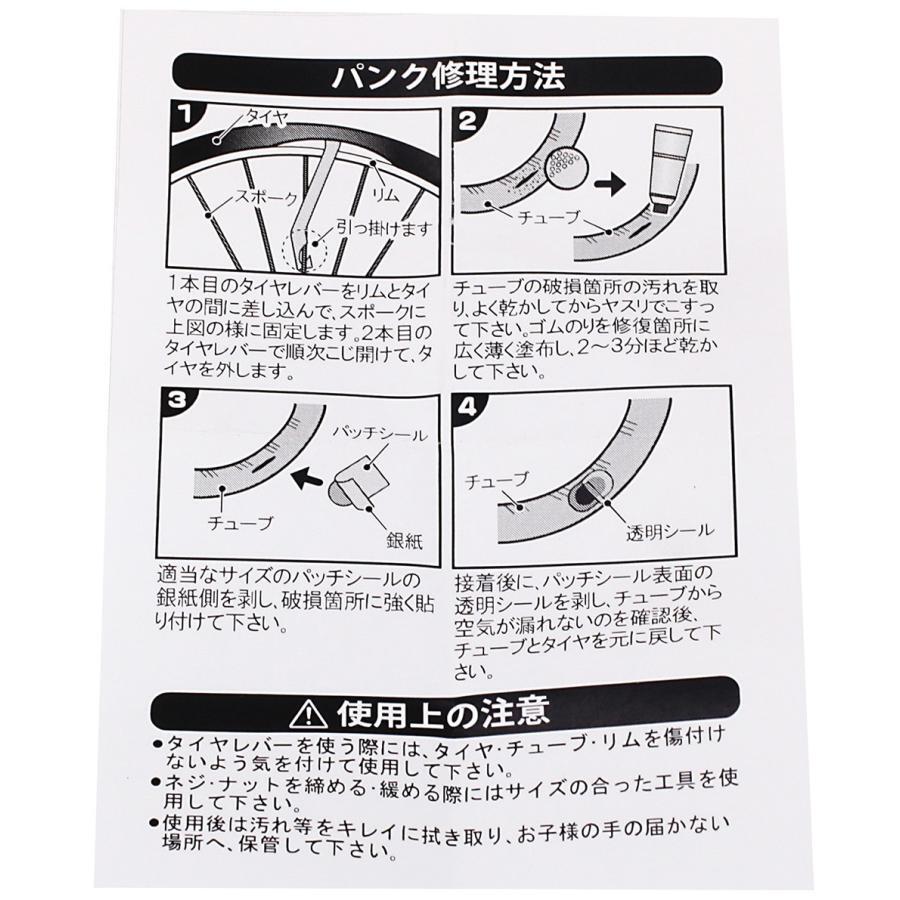 パンク修理方法

1
タイヤ
スポーク
リム
引っ掛けます

1本目のタイヤレバーをリムとタイヤの間に差し込んで、スポークに上図の様に固定します。2本目のタイヤレバーで順次こじ開けて、タイヤを外します。

2
チューブ

チューブの破損箇所の汚れを取り、よく乾かしてからヤスリでこすって下さい。ゴムのりを修復箇所に広く薄く塗布し、2～3分ほど乾かして下さい。

3
パッチシール
チューブ
銀紙

適当なサイズのパッチシールの銀紙側を剥し、破損箇所に強く貼り付けて下さい。

4
チューブ
透明シール

接着後に、パッチシール表面の透明シールを剥し、チューブから空気が漏れないのを確認後、チューブとタイヤを元に戻して下さい。

⚠ 使用上の注意

●タイヤレバーを使う際には、タイヤ・チューブ・リムを傷付けないよう気を付けて使用して下さい。
●ネジ・ナットを締める・緩める際にはサイズの合った工具を使用して下さい。
●使用後は汚れ等をキレイに拭き取り、お子様の手の届かない場所へ、保管して下さい。