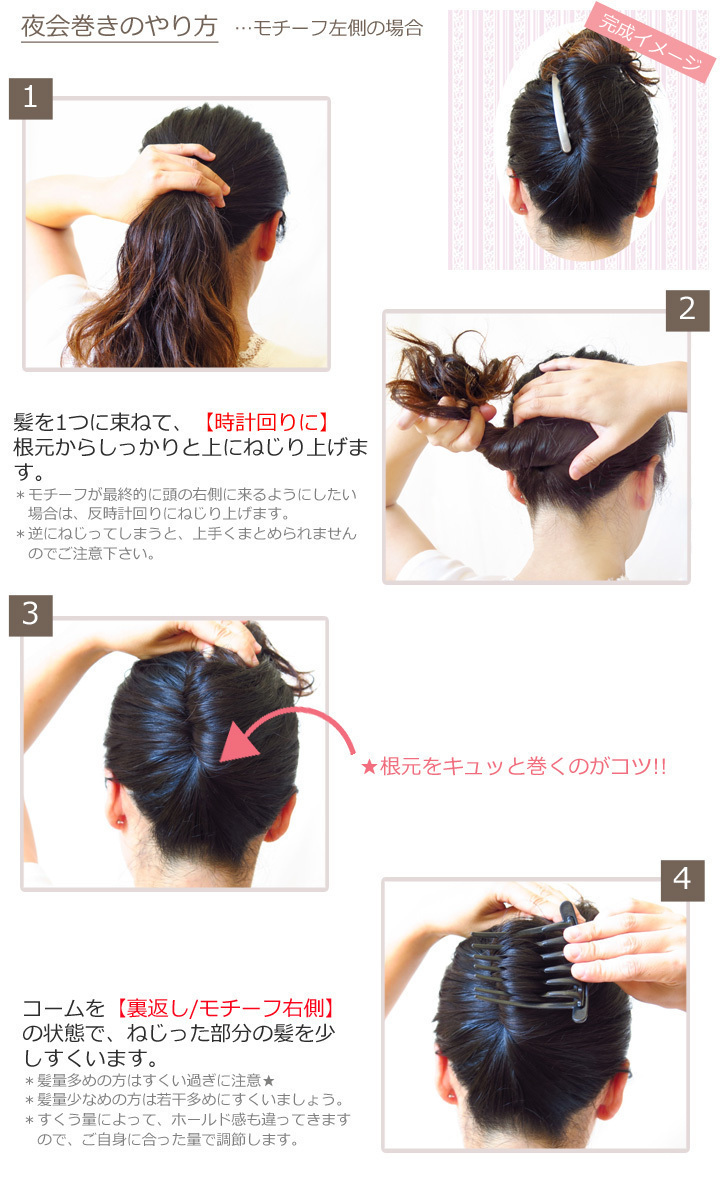 夜会巻きのやり方 …モチーフ左側の場合

完成イメージ

1

2

髪を1つに束ねて、【時計回りに】根元からしっかりと上にねじり上げます。
＊モチーフが最終的に頭の右側に来るようにしたい場合は、反時計回りにねじり上げます。
＊逆にねじってしまうと、上手くまとめられませんのでご注意下さい。

3

★根元をキュッと巻くのがコツ!!

4

コームを【裏返し/モチーフ右側】の状態で、ねじった部分の髪を少しすくいます。
＊髪量多めの方はすくい過ぎに注意★
＊髪量少なめの方は若干多めにすくいましょう。
＊すくう量によって、ホールド感も違ってきますので、ご自身に合った量で調節します。