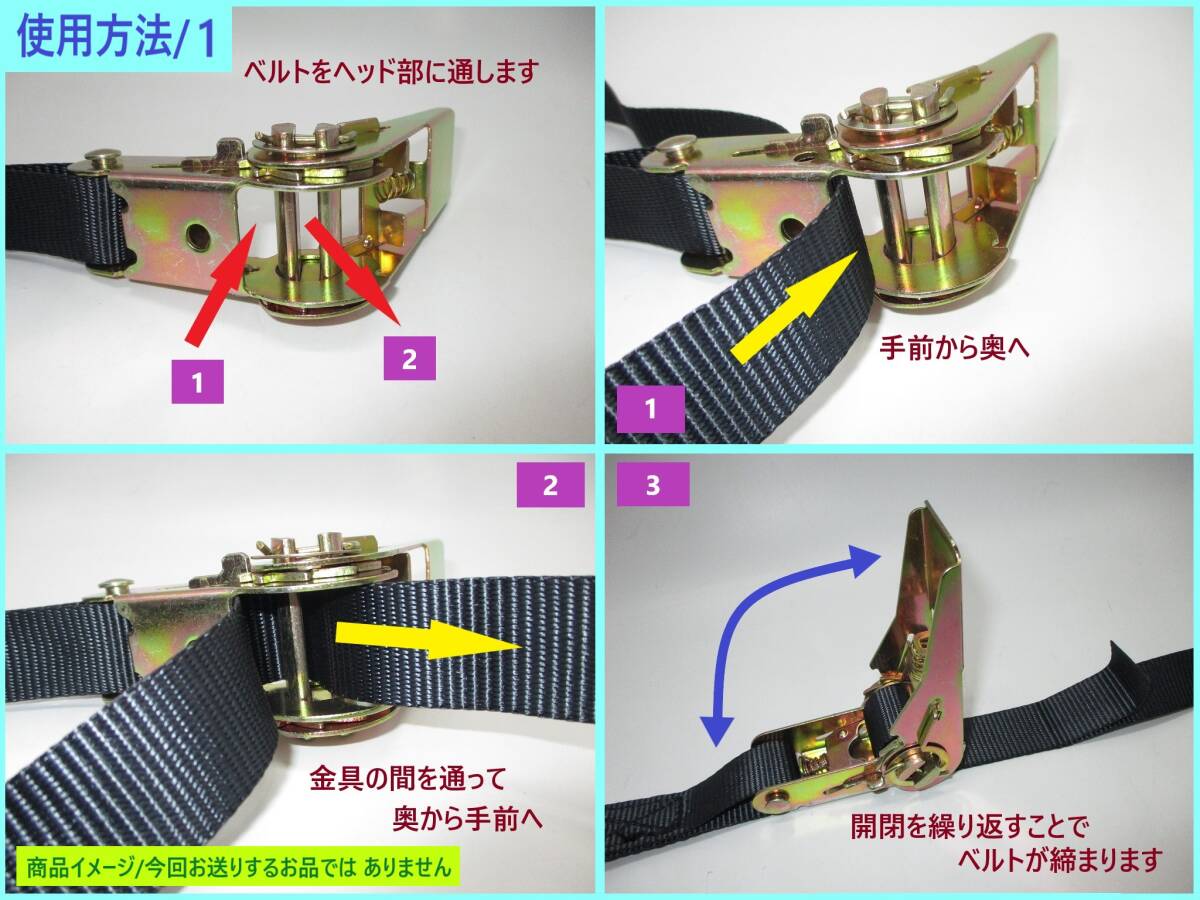 使用方法/1

ベルトをヘッド部に通します

1

2

手前から奥へ

1

2

3

金具の間を通って
奥から手前へ

商品イメージ/今回お送りするお品では ありません

開閉を繰り返すことで
ベルトが締まります