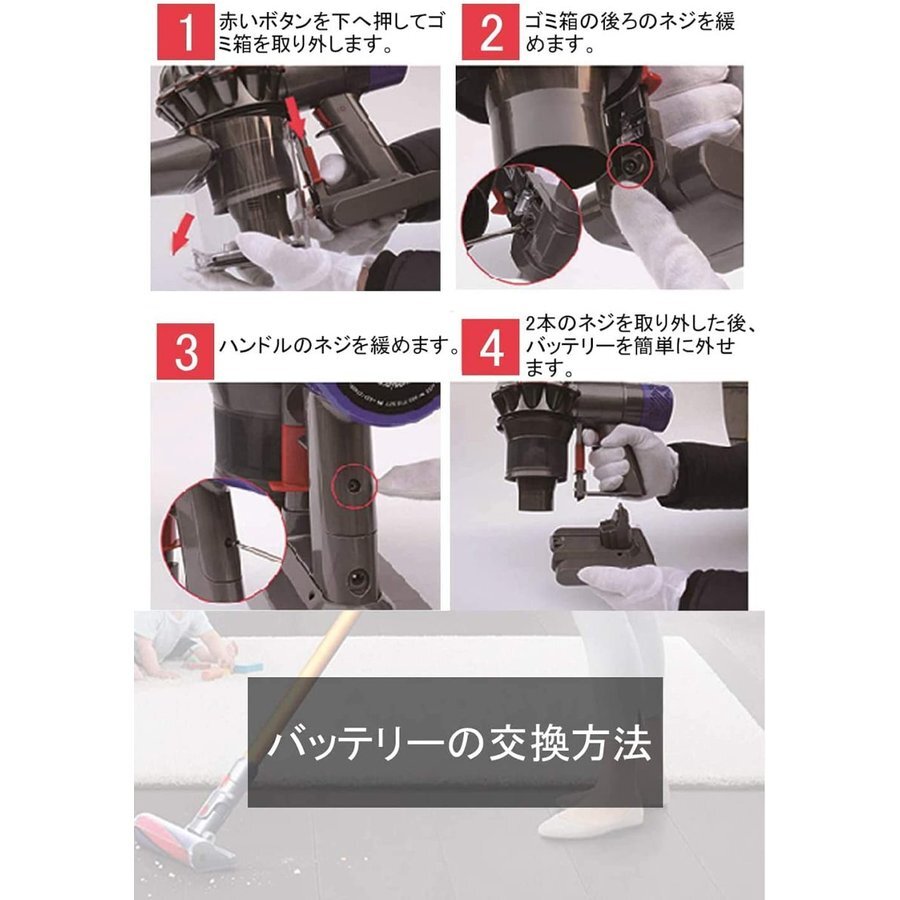 1 赤いボタンを下へ押してゴミ箱を取り外します。

2 ゴミ箱の後ろのネジを緩めます。

3 ハンドルのネジを緩めます。

4 2本のネジを取り外した後、バッテリーを簡単に外せます。

バッテリーの交換方法