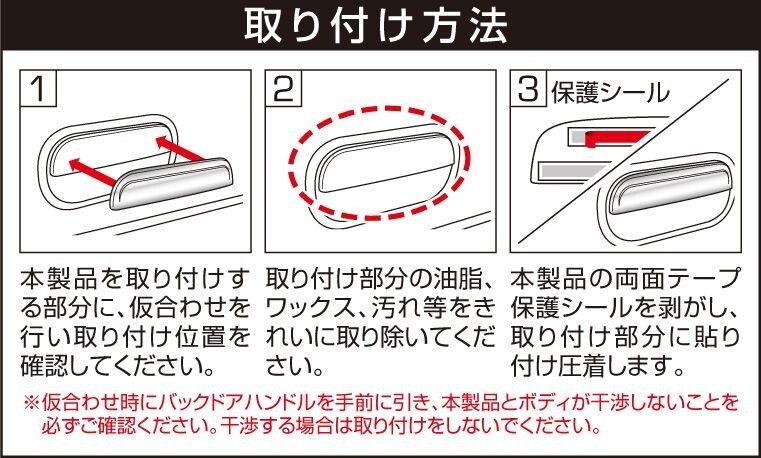 取り付け方法

1

本製品を取り付けする部分に、仮合わせを行い取り付け位置を確認してください。

2

取り付け部分の油脂、ワックス、汚れ等をきれいに取り除いてください。

3 保護シール

本製品の両面テープ保護シールを剥がし、取り付け部分に貼り付け圧着します。

※仮合わせ時にバックドアハンドルを手前に引き、本製品とボディが干渉しないことを必ずご確認ください。干渉する場合は取り付けをしないでください。