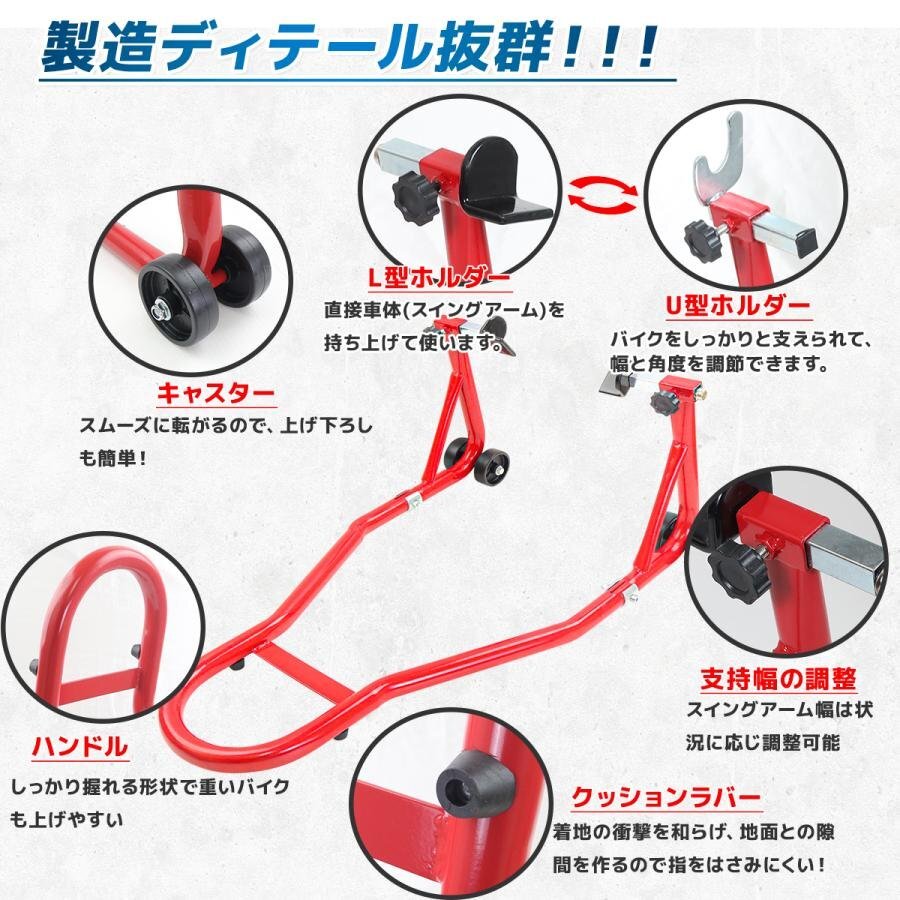 製造ディテール抜群!!!

L型ホルダー
直接車体(スイングアーム)を持ち上げて使います。

U型ホルダー
バイクをしっかりと支えられて、幅と角度を調節できます。

キャスター
スムーズに転がるので、上げ下ろしも簡単!

支持幅の調整
スイングアーム幅は状況に応じ調整可能

ハンドル
しっかり握れる形状で重いバイクも上げやすい

クッションラバー
着地の衝撃を和らげ、地面との隙間を作るので指をはさみにくい!