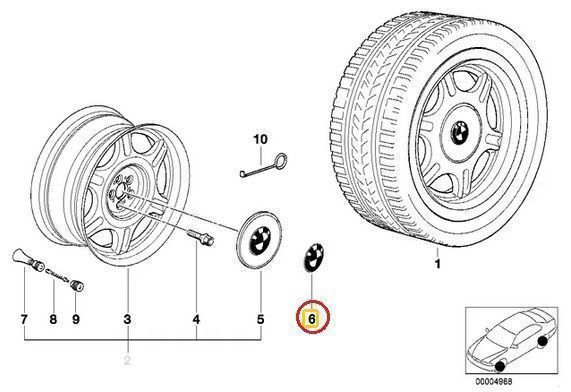 10

1

7

8

9

3

4

5

6

2

00004968