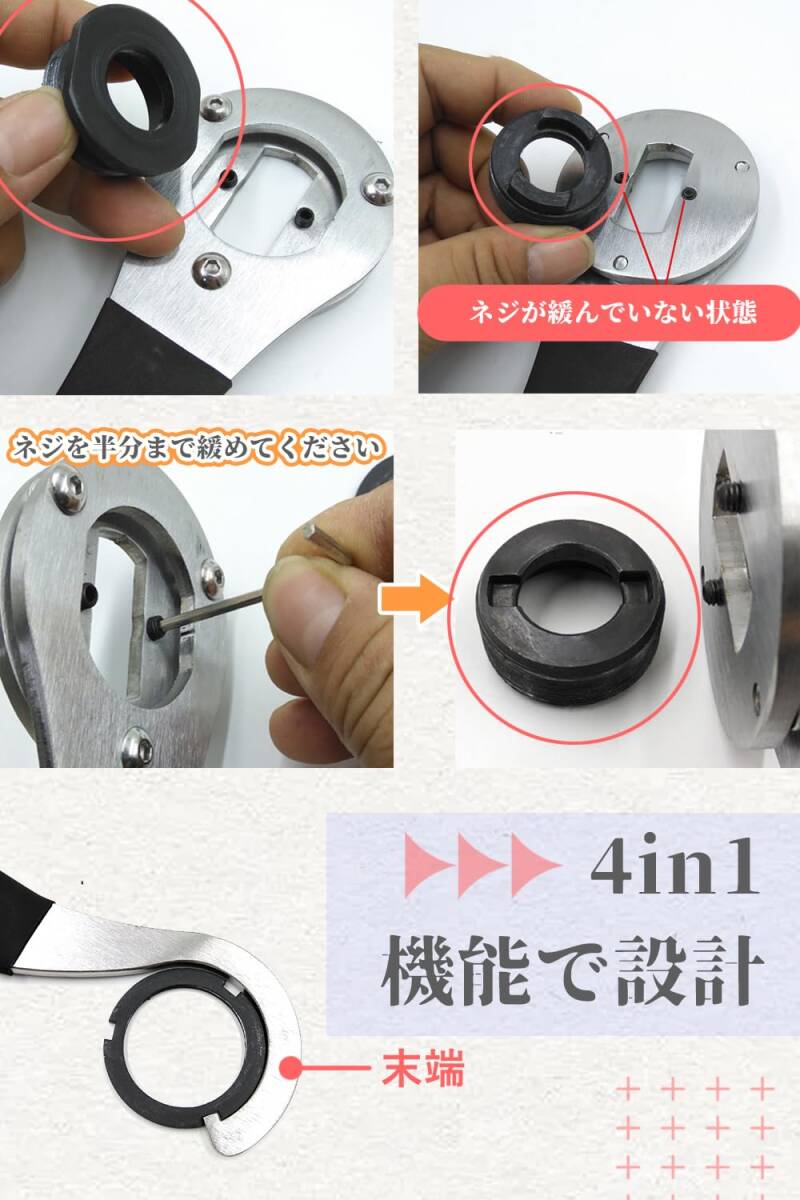 ネジが緩んでいない状態

ネジを半分まで緩めてください

4in1
機能で設計

末端