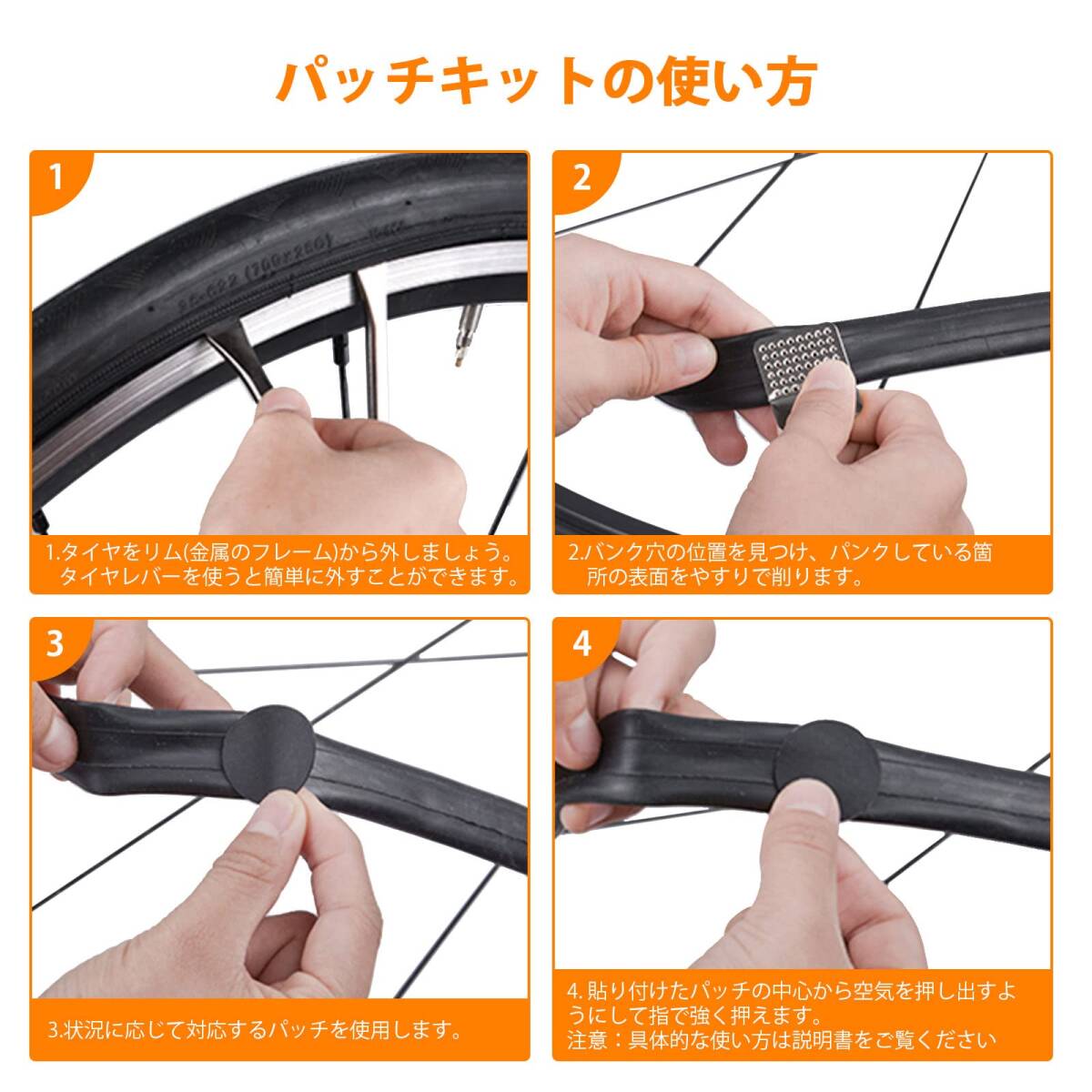 パッチキットの使い方

1

1.タイヤをリム(金属のフレーム)から外しましょう。タイヤレバーを使うと簡単に外すことができます。

2

2.バンク穴の位置を見つけ、パンクしている箇所の表面をやすりで削ります。

3

3.状況に応じて対応するパッチを使用します。

4

4. 貼り付けたパッチの中心から空気を押し出すようにして指で強く押えます。
注意：具体的な使い方は説明書をご覧ください