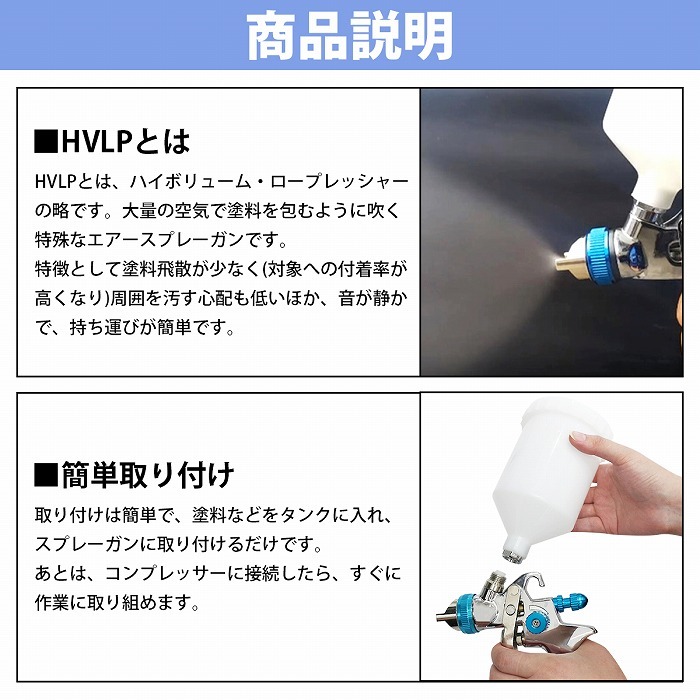 商品説明

■HVLPとは

HVLPとは、ハイボリューム・ロープレッシャーの略です。大量の空気で塗料を包むように吹く特殊なエアースプレーガンです。
特徴として塗料飛散が少なく(対象への付着率が高くなり)周囲を汚す心配も低いほか、音が静かで、持ち運びが簡単です。

■簡単取り付け

取り付けは簡単で、塗料などをタンクに入れ、スプレーガンに取り付けるだけです。
あとは、コンプレッサーに接続したら、すぐに作業に取り組めます。