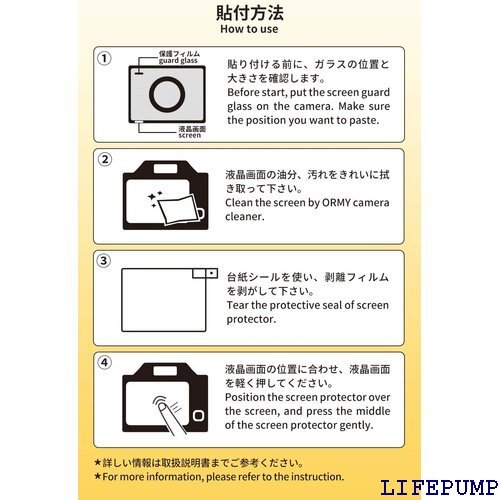 貼付方法
How to use

①
保護フィルム
guard glass
液晶画面
screen
貼り付ける前に、ガラスの位置と大きさを確認します。
Before start, put the screen guard glass on the camera. Make sure the position you want to paste.

②
液晶画面の油分、汚れをきれいに拭き取って下さい。
Clean the screen by ORMY camera cleaner.

③
台紙シールを使い、剥離フィルムを剥がして下さい。
Tear the protective seal of screen protector.

④
液晶画面の位置に合わせ、液晶画面を軽く押してください。
Position the screen protector over the screen, and press the middle of the screen protector gently.

★詳しい情報は取扱説明書までご参考ください。
★For more information, please refer to the instruction.

LIFEPUMP