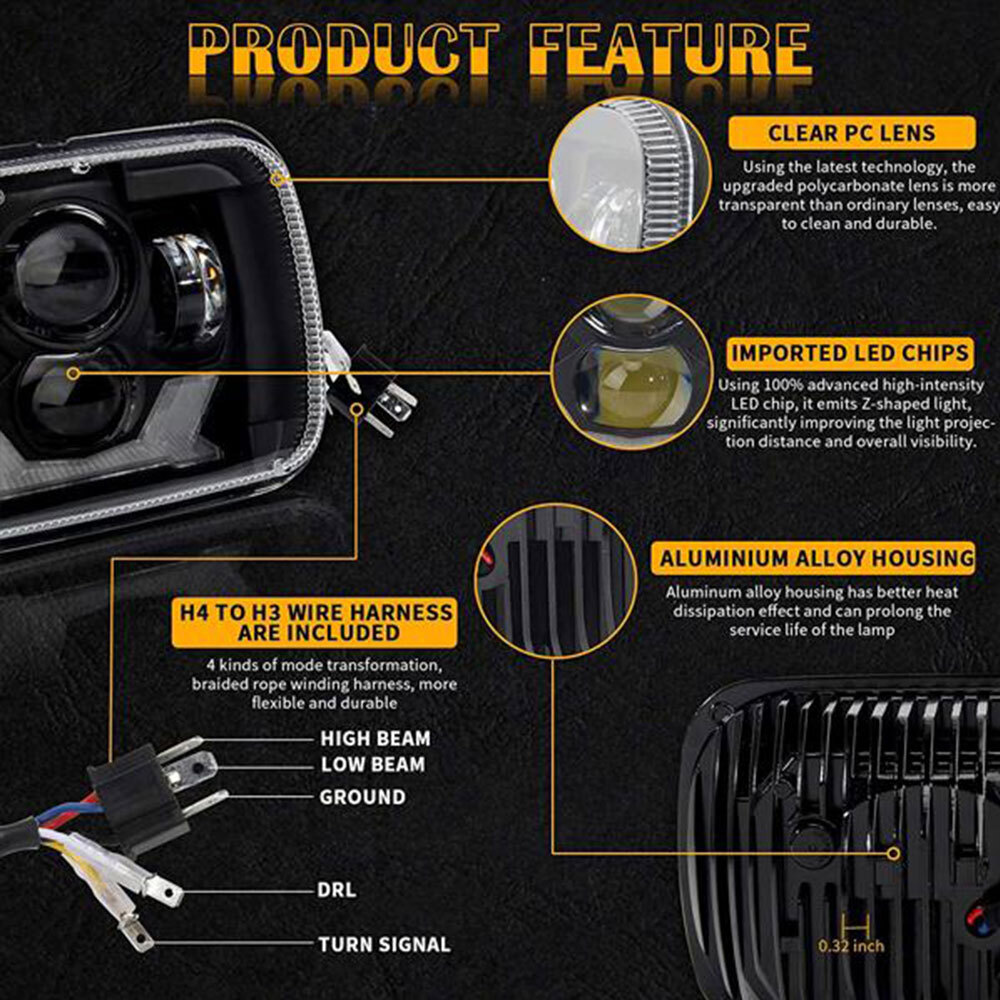 PRODUCT FEATURE

CLEAR PC LENS

Using the latest technology, the upgraded polycarbonate lens is more transparent than ordinary lenses, easy to clean and durable.

IMPORTED LED CHIPS

Using 100% advanced high-intensity LED chip, it emits Z-shaped light, significantly improving the light projection distance and overall visibility.

ALUMINIUM ALLOY HOUSING

Aluminum alloy housing has better heat dissipation effect and can prolong the service life of the lamp

H4 TO H3 WIRE HARNESS ARE INCLUDED

4 kinds of mode transformation, braided rope winding harness, more flexible and durable

HIGH BEAM
LOW BEAM
GROUND
DRL
TURN SIGNAL

0.32 inch