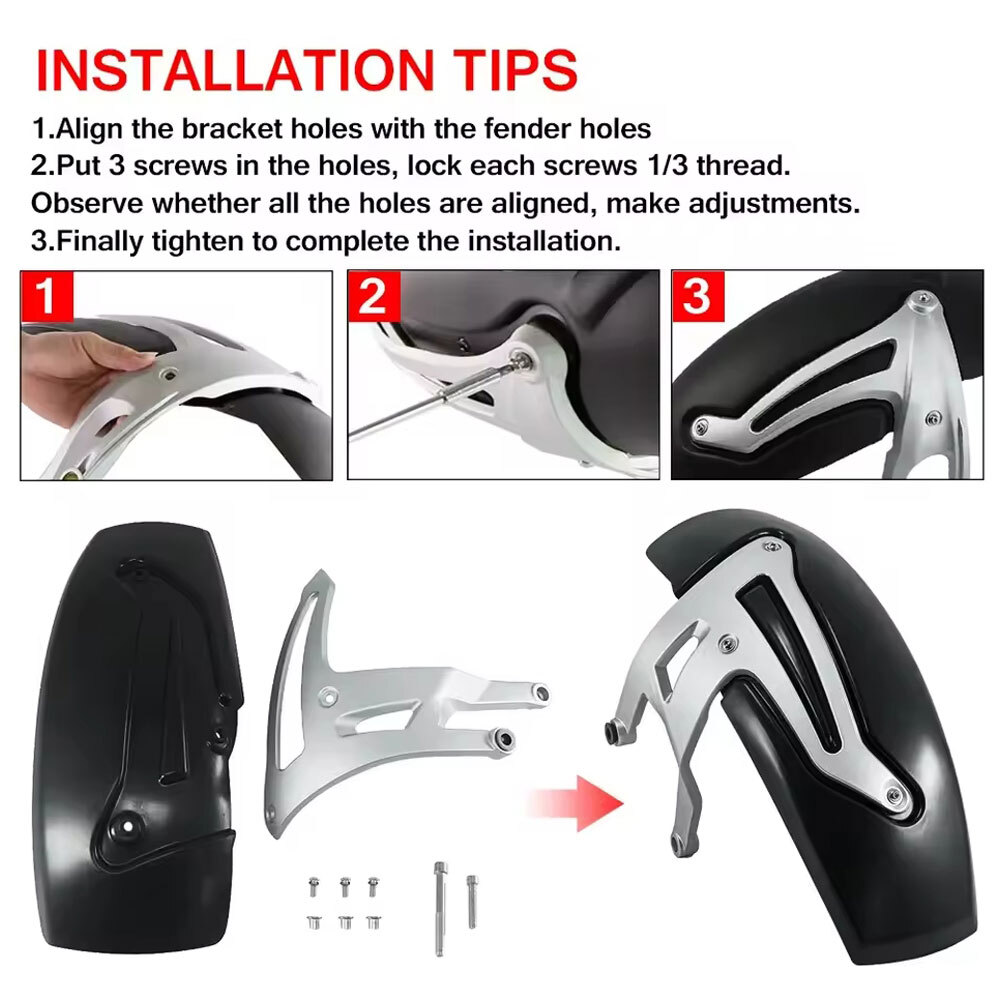 INSTALLATION TIPS

1.Align the bracket holes with the fender holes
2.Put 3 screws in the holes, lock each screws 1/3 thread. Observe whether all the holes are aligned, make adjustments.
3.Finally tighten to complete the installation.

1

2

3