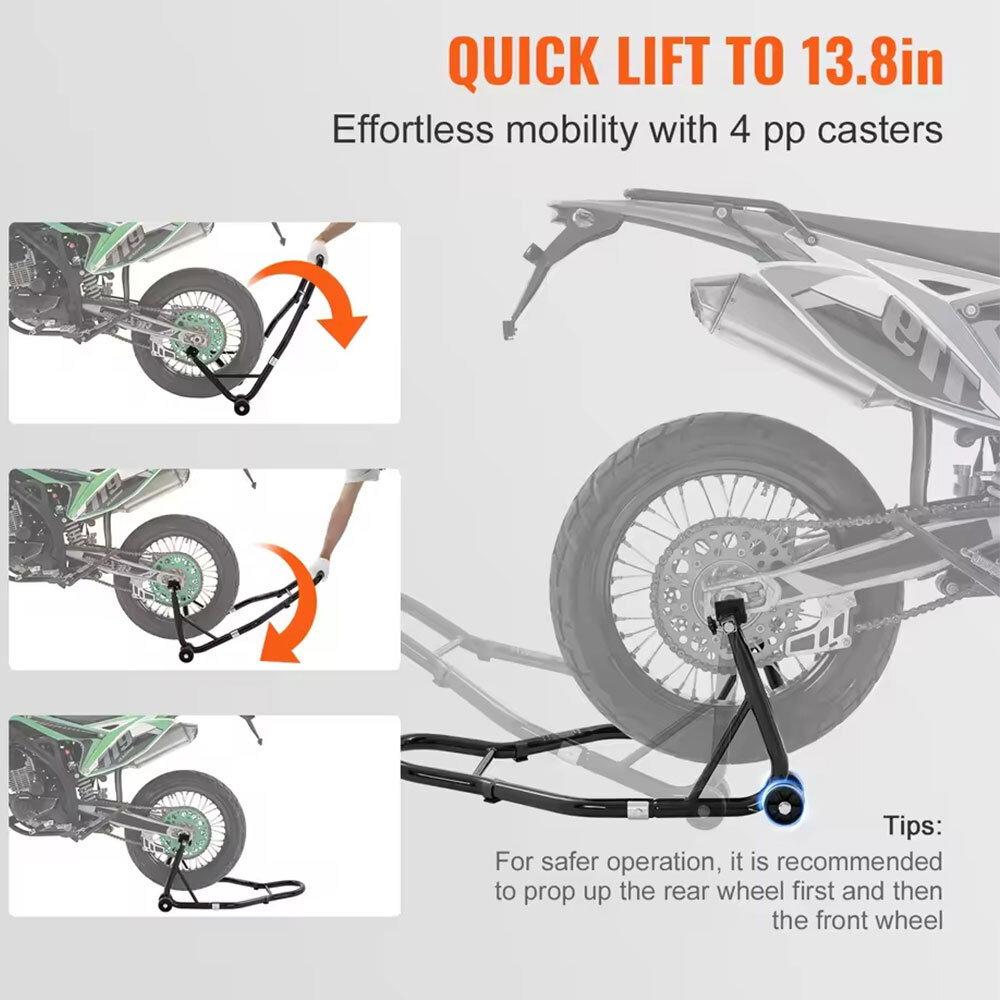 QUICK LIFT TO 13.8in

Effortless mobility with 4 pp casters

Tips:

For safer operation, it is recommended to prop up the rear wheel first and then the front wheel