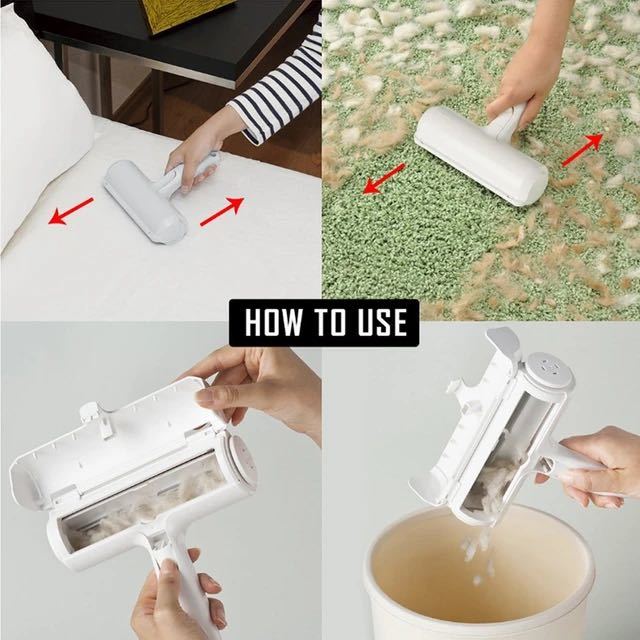 HOW TO USE