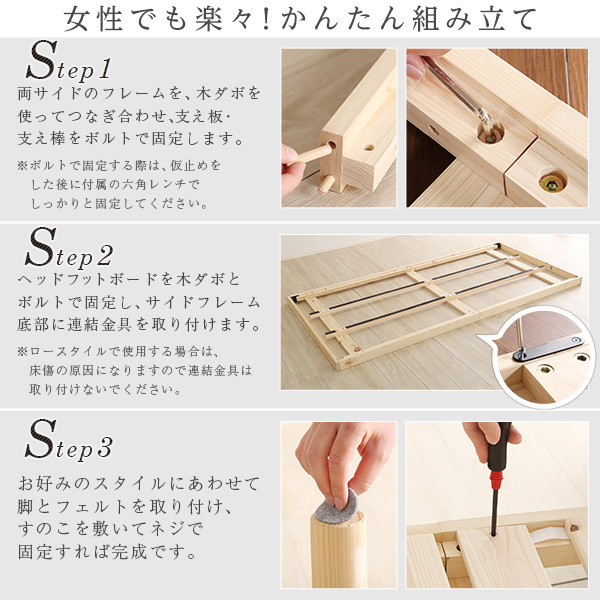 女性でも楽々！かんたん組み立て

Step1

両サイドのフレームを、木ダボを使ってつなぎ合わせ、支え板・支え棒をボルトで固定します。

※ボルトで固定する際は、仮止めをした後に付属の六角レンチでしっかりと固定してください。

Step2

ヘッドフットボードを木ダボとボルトで固定し、サイドフレーム底部に連結金具を取り付けます。

※ロースタイルで使用する場合は、床傷の原因になりますので連結金具は取り付けないでください。

Step3

お好みのスタイルにあわせて脚とフェルトを取り付け、すのこを敷いてネジで固定すれば完成です。