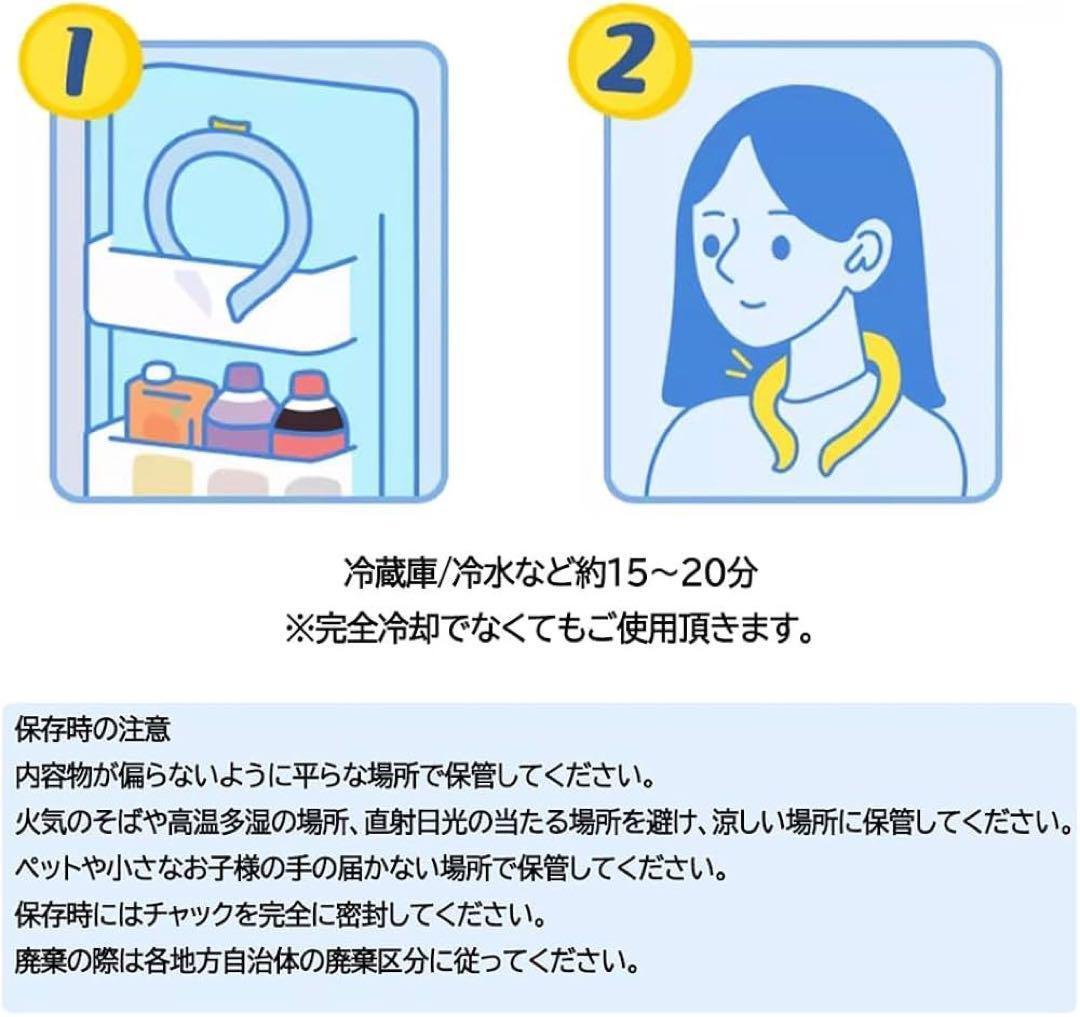 1

2

冷蔵庫/冷水など約15～20分
※完全冷却でなくてもご使用頂きます。

保存時の注意
内容物が偏らないように平らな場所で保管してください。
火気のそばや高温多湿の場所、直射日光の当たる場所を避け、涼しい場所に保管してください。
ペットや小さなお子様の手の届かない場所で保管してください。
保存時にはチャックを完全に密封してください。
廃棄の際は各地方自治体の廃棄区分に従ってください。